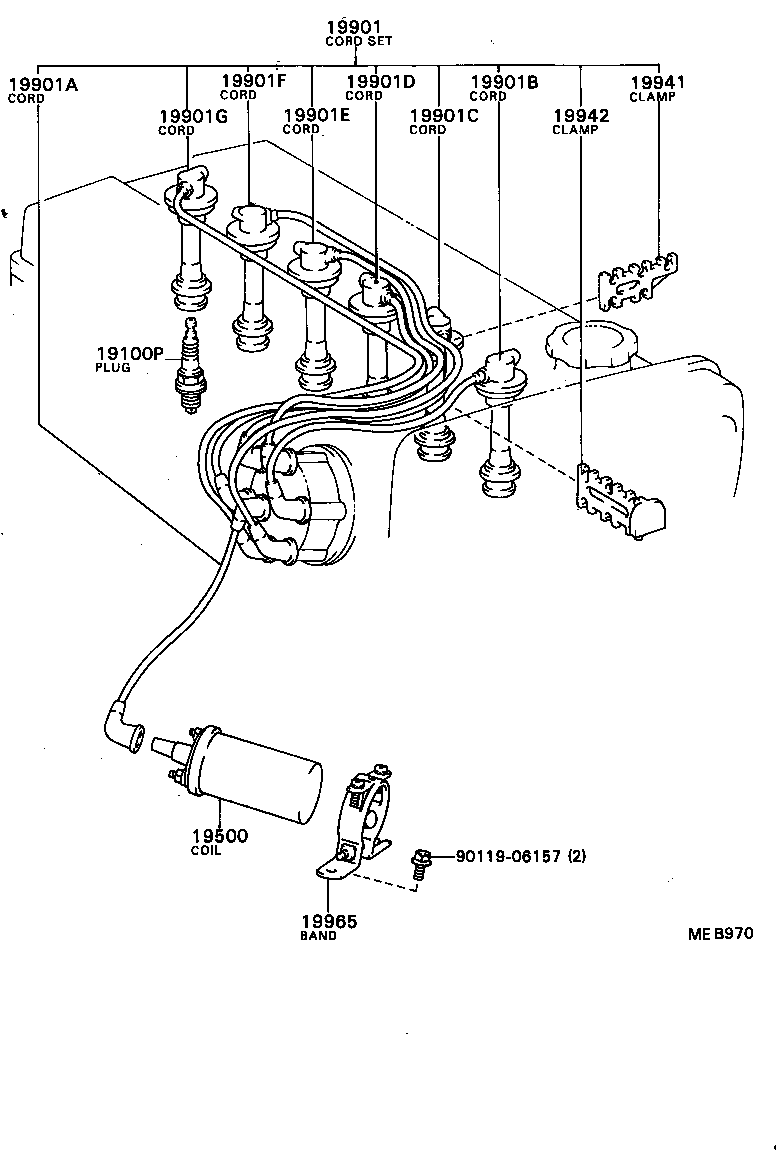 19901
CORD SET

19901A
CORD

19901F
CORD

19901D
CORD

19901B
CORD

19941
CLAMP

19901G
CORD

19901E
CORD

19901C
CORD

19942
CLAMP

19100P
PLUG

19500
COIL

90119-06157 (2)

19965
BAND

ME B970