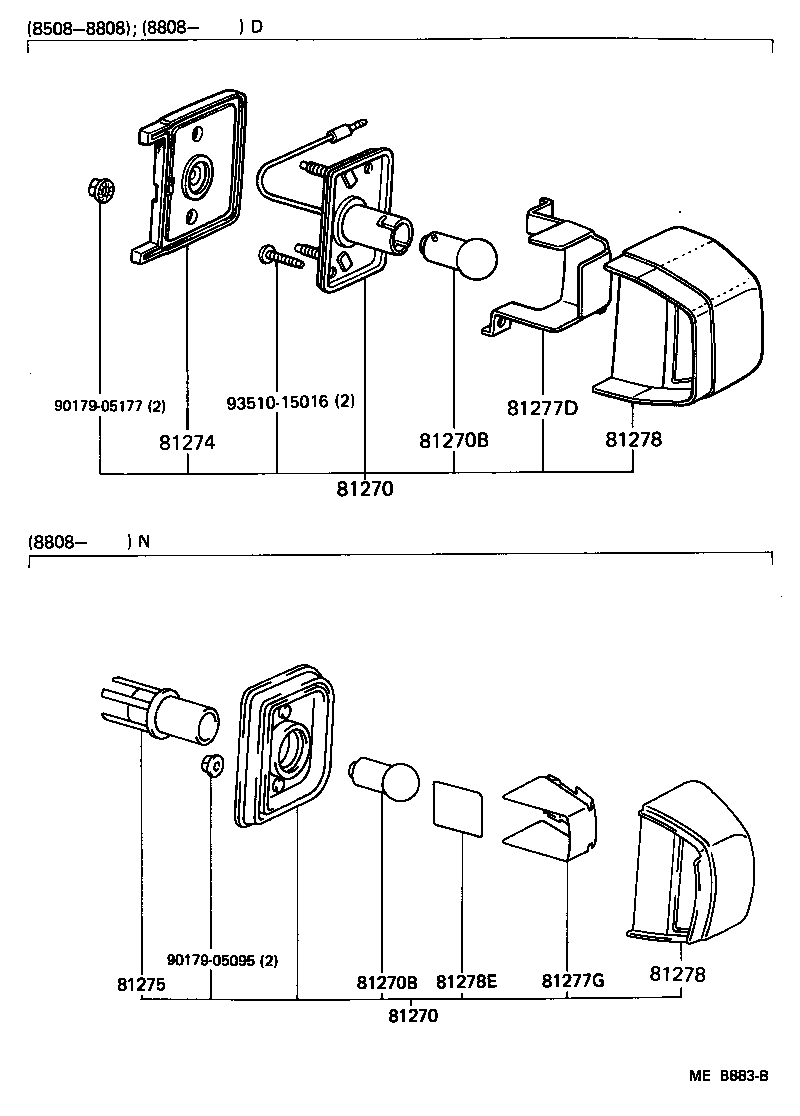 (8508–8808); (8808–　　) D

90179-05177 (2)
81274
93510-15016 (2)
81270B
81277D
81278
81270

(8808–　　) N

81275
90179-05095 (2)
81270B
81278E
81277G
81278
81270

ME B883-B