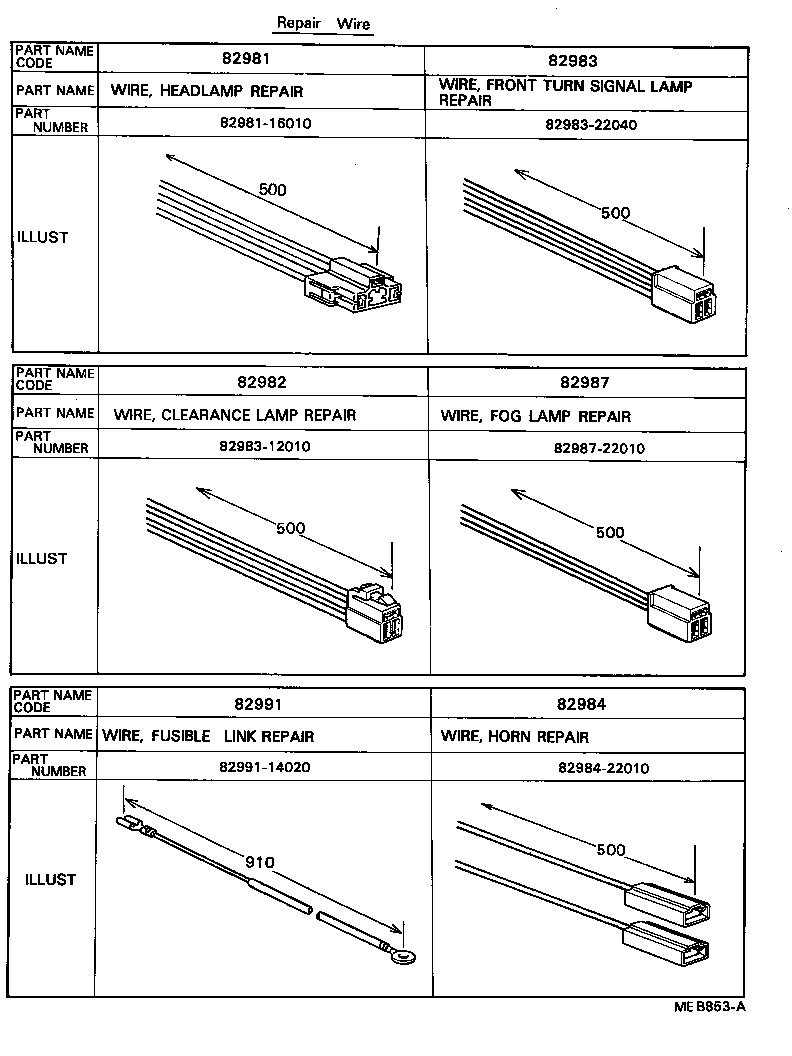 Repair Wire

| PART NAME CODE | 82981 | 82983 |
|---|---|---|
| PART NAME | WIRE, HEADLAMP REPAIR | WIRE, FRONT TURN SIGNAL LAMP REPAIR |
| PART NUMBER | 82981-16010 | 82983-22040 |
| ILLUST | 500 | 500 |

| PART NAME CODE | 82982 | 82987 |
|---|---|---|
| PART NAME | WIRE, CLEARANCE LAMP REPAIR | WIRE, FOG LAMP REPAIR |
| PART NUMBER | 82983-12010 | 82987-22010 |
| ILLUST | 500 | 500 |

| PART NAME CODE | 82991 | 82984 |
|---|---|---|
| PART NAME | WIRE, FUSIBLE LINK REPAIR | WIRE, HORN REPAIR |
| PART NUMBER | 82991-14020 | 82984-22010 |
| ILLUST | 910 | 500 |

ME B853-A