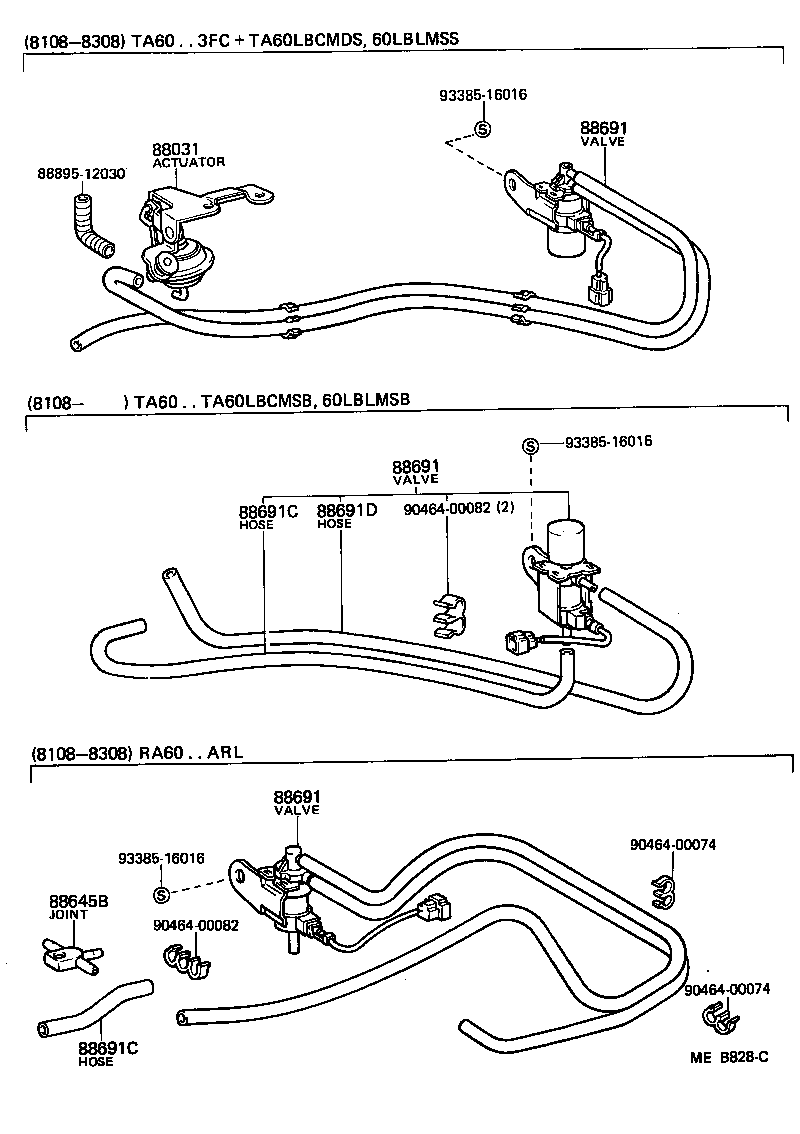 (8108–8308) TA60 . . 3FC + TA60LBCMDS, 60LBLMSS

93385-16016
S
88691
VALVE
88031
ACTUATOR
86895-12030

(8108– ) TA60 . . TA60LBCMSB, 60LBLMSB

S 93385-16016
88691
VALVE
88691C
HOSE
88691D
HOSE
90464-00082 (2)

(8108–8308) RA60 . . ARL

88691
VALVE
93385-16016
S
90464-00074
88645B
JOINT
90464-00082
90464-00074
88691C
HOSE
ME B828-C