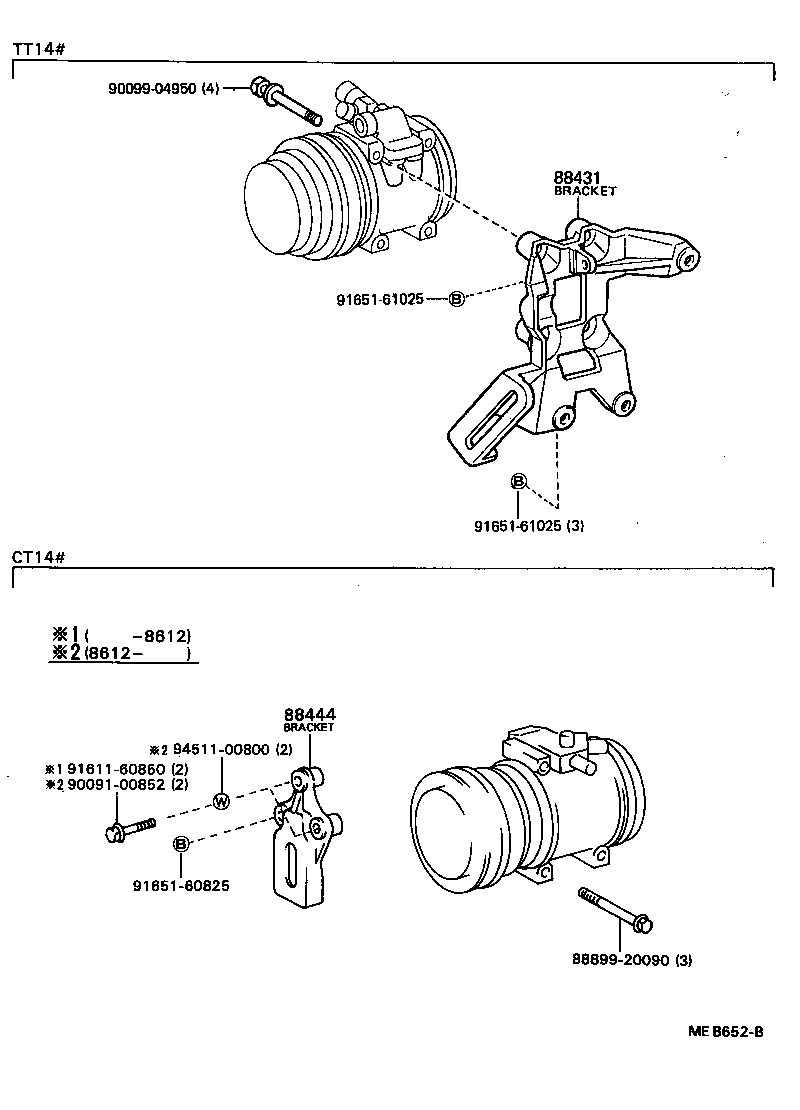 TT14#

90099-04950 (4)

88431
BRACKET

91651-61025 B

B
91651-61025 (3)

CT14#

※1 ( -8612)
※2 (8612- )

88444
BRACKET

※2 94511-00800 (2)
※1 91611-60860 (2)
※2 90091-00852 (2)

W

B

91651-60825

88899-20090 (3)

ME B652-B