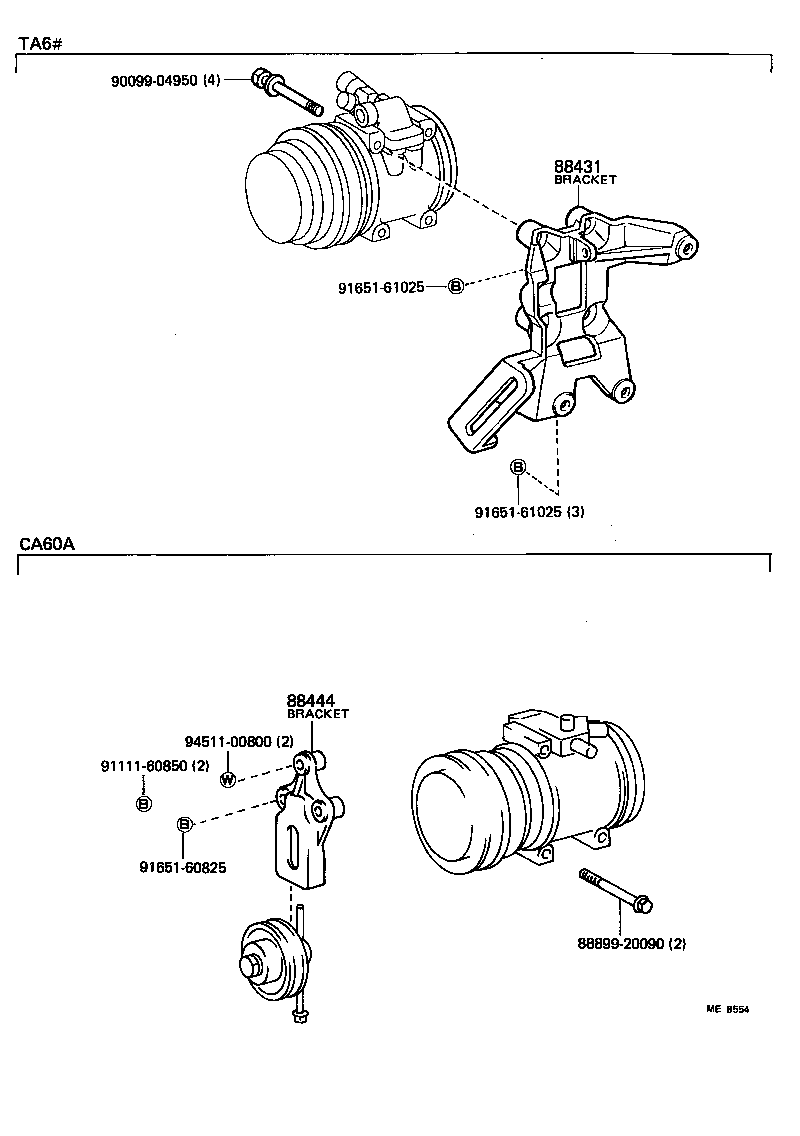 TA6#

90099-04950 (4)

88431
BRACKET

91651-61025 B

B

91651-61025 (3)

CA60A

88444
BRACKET

94511-00800 (2)

91111-60850 (2)

W

B

B

91651-60825

88899-20090 (2)

ME 8554