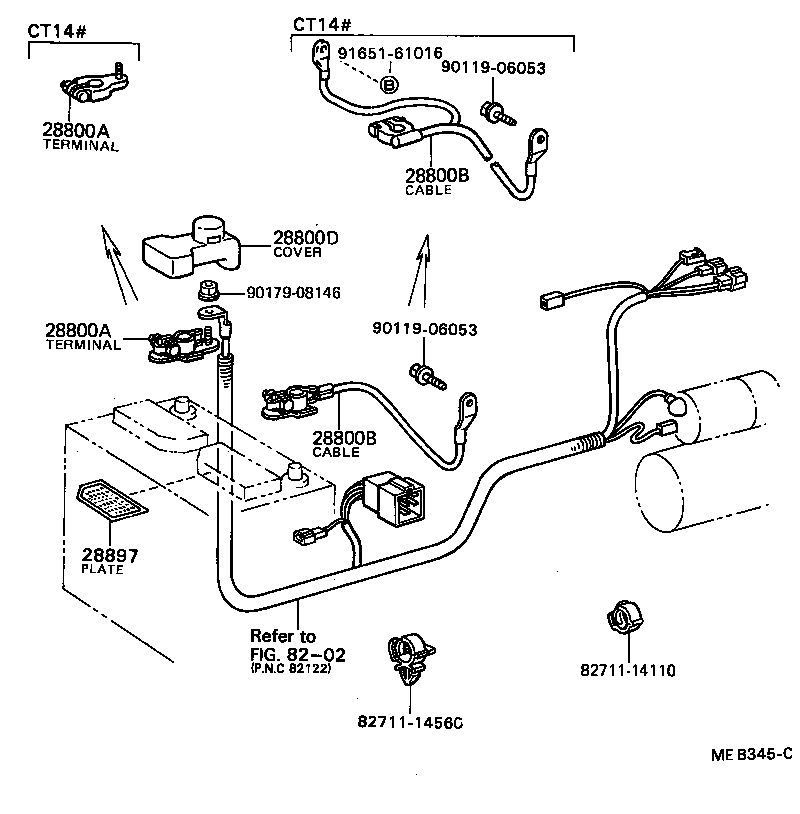 CT14#

28800A
TERMINAL

CT14#

91651-61016
B
90119-06053

28800B
CABLE

28800D
COVER

90179-08146

28800A
TERMINAL

90119-06053

28800B
CABLE

28897
PLATE

Refer to
FIG. 82-02
(P.N.C 82122)

82711-14560

82711-14110

ME B345-C