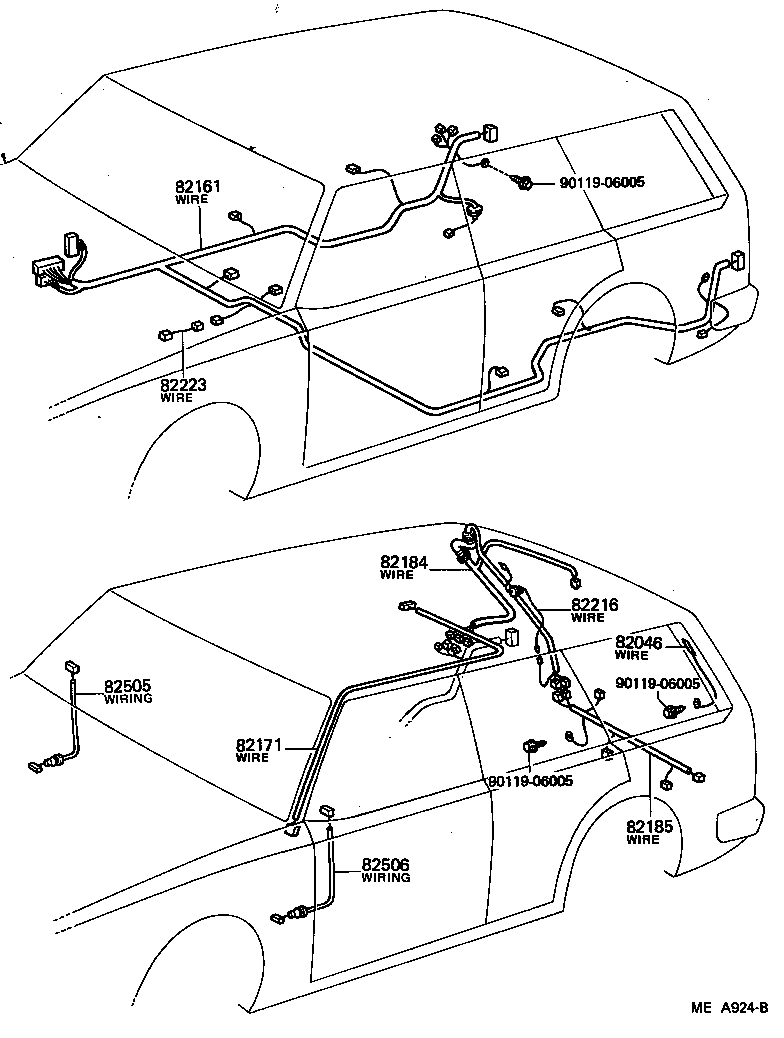 82161
WIRE

90119-06005

82223
WIRE

82184
WIRE

82216
WIRE

82046
WIRE

82505
WIRING

90119-06005

82171
WIRE

90119-06005

82185
WIRE

82506
WIRING

ME A924-B