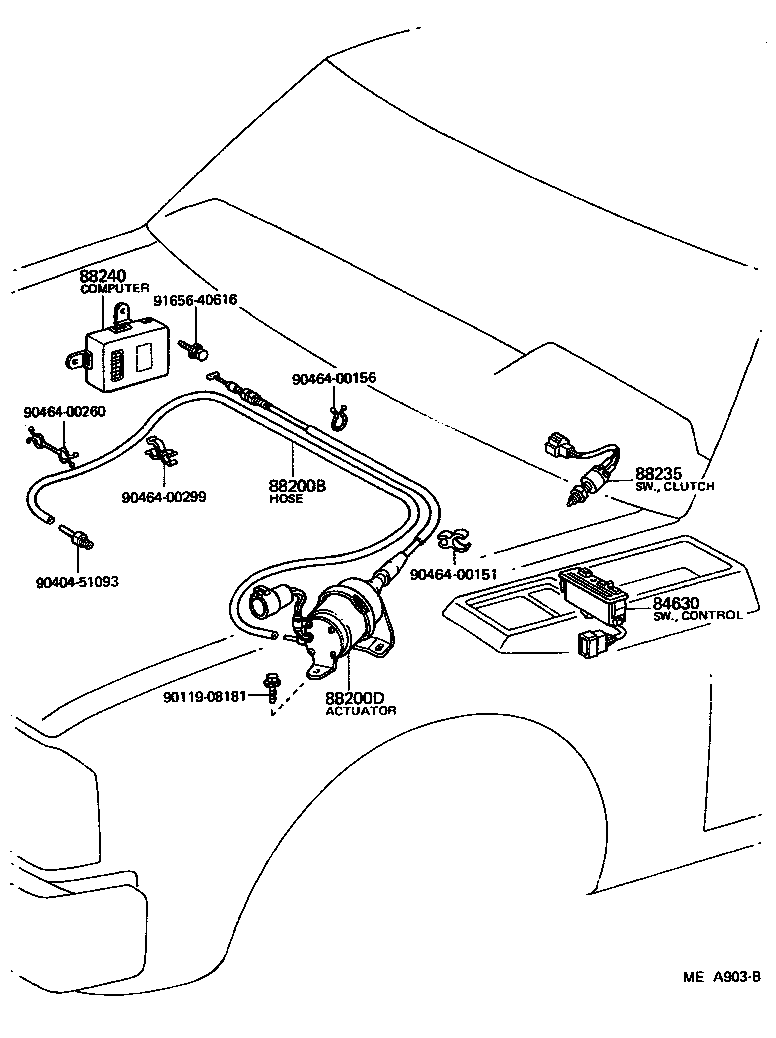 88240
COMPUTER

91656-40616

90464-00156

90464-00260

90464-00299

88200B
HOSE

88235
SW., CLUTCH

90404-51093

90464-00151

84630
SW., CONTROL

90119-08181

88200D
ACTUATOR

ME A903-B