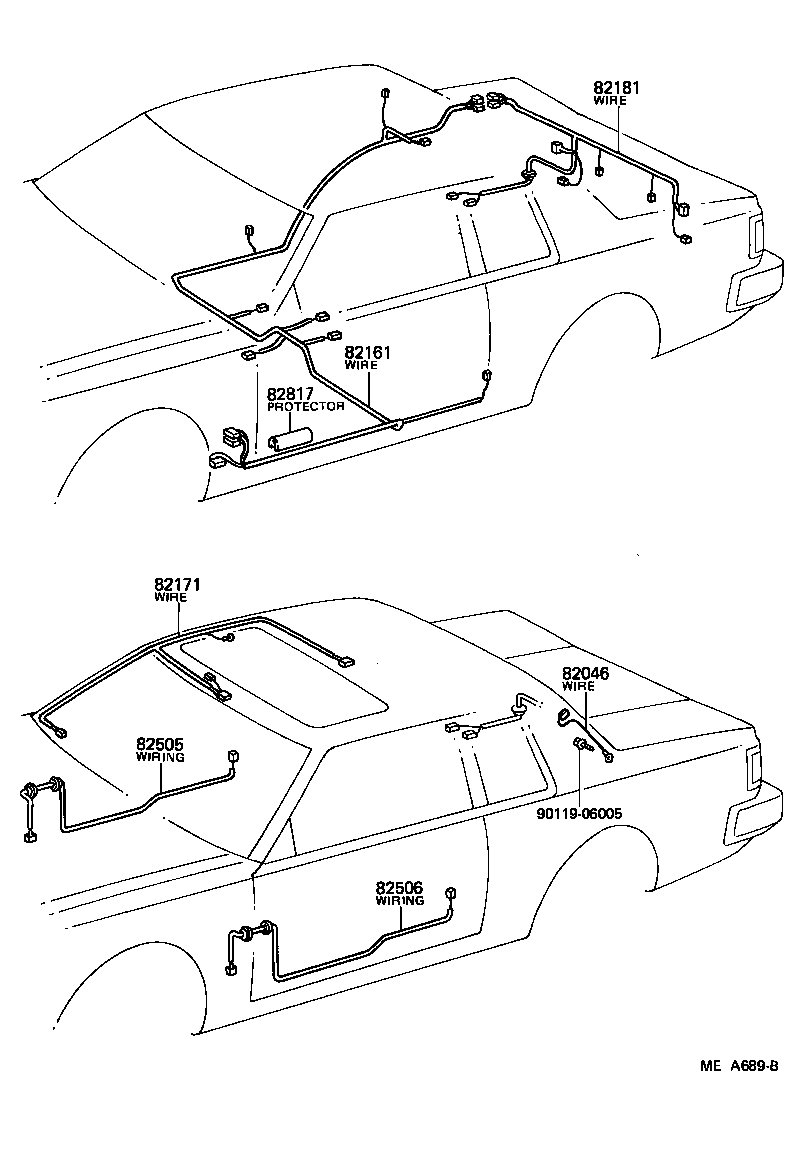 82181
WIRE

82161
WIRE

82817
PROTECTOR

82171
WIRE

82046
WIRE

82505
WIRING

90119-06005

82506
WIRING

ME A689-8