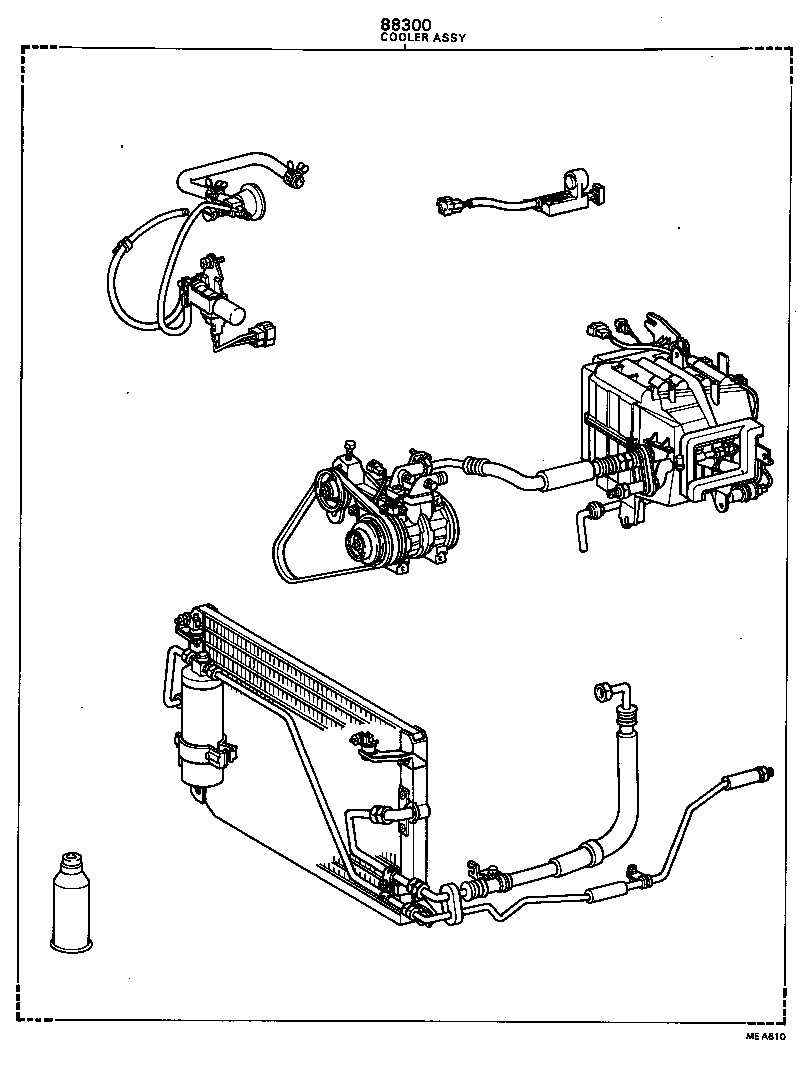 88300
COOLER ASSY

MEA610