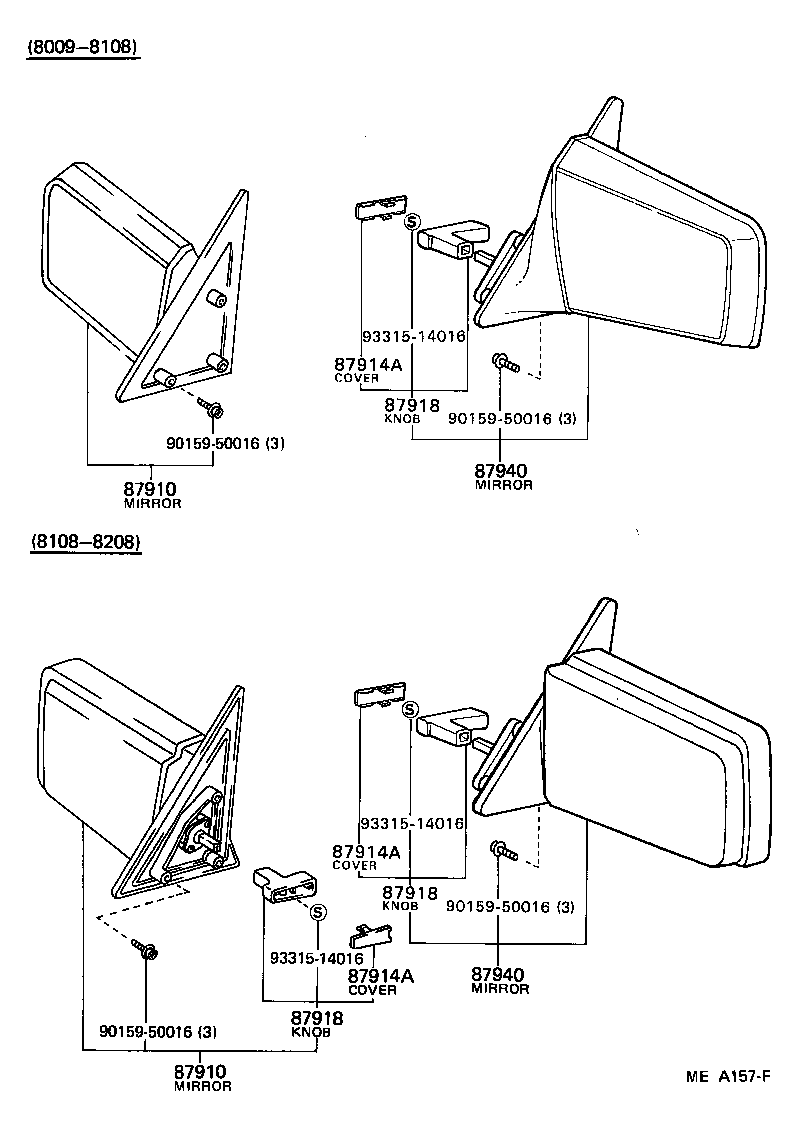 (8009–8108)

S

93315-14016

87914A
COVER

87918
KNOB

90159-50016 (3)

90159-50016 (3)

87910
MIRROR

87940
MIRROR

(8108–8208)

S

93315-14016

87914A
COVER

87918
KNOB

90159-50016 (3)

87940
MIRROR

S

93315-14016

87914A
COVER

87918
KNOB

90159-50016 (3)

87910
MIRROR

ME A157-F