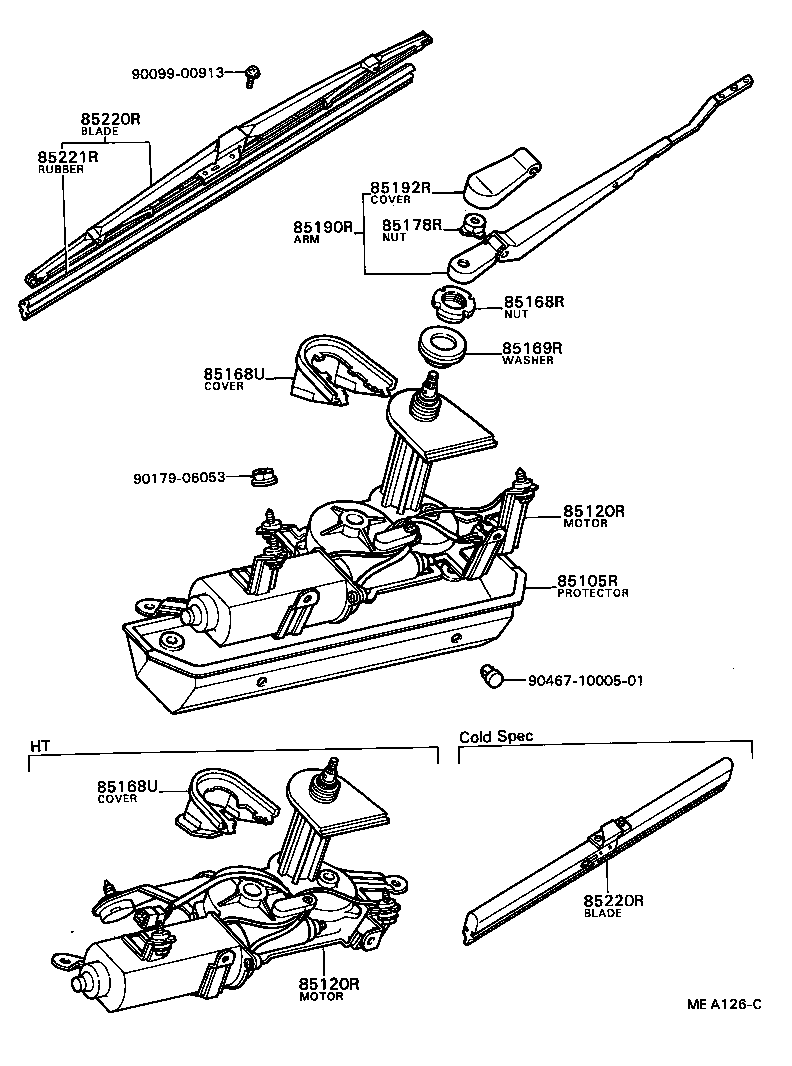 90099-00913

85220R
BLADE

85221R
RUBBER

85192R
COVER

85190R
ARM

85178R
NUT

85168R
NUT

85169R
WASHER

85168U
COVER

90179-06053

85120R
MOTOR

85105R
PROTECTOR

90467-10005-01

HT

85168U
COVER

85120R
MOTOR

Cold Spec

85220R
BLADE

ME A126-C