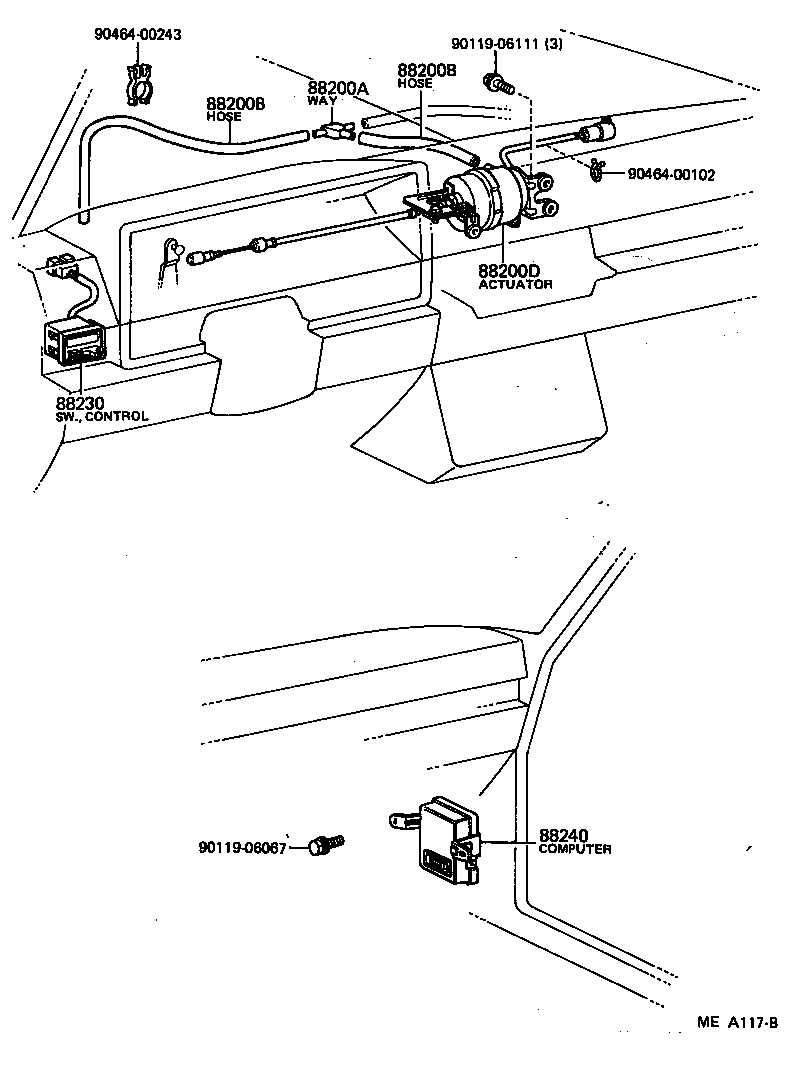 90464-00243

90119-06111 (3)

88200B
HOSE

88200A
WAY

88200B
HOSE

90464-00102

88200D
ACTUATOR

88230
SW., CONTROL

90119-06067

88240
COMPUTER

ME A117-B