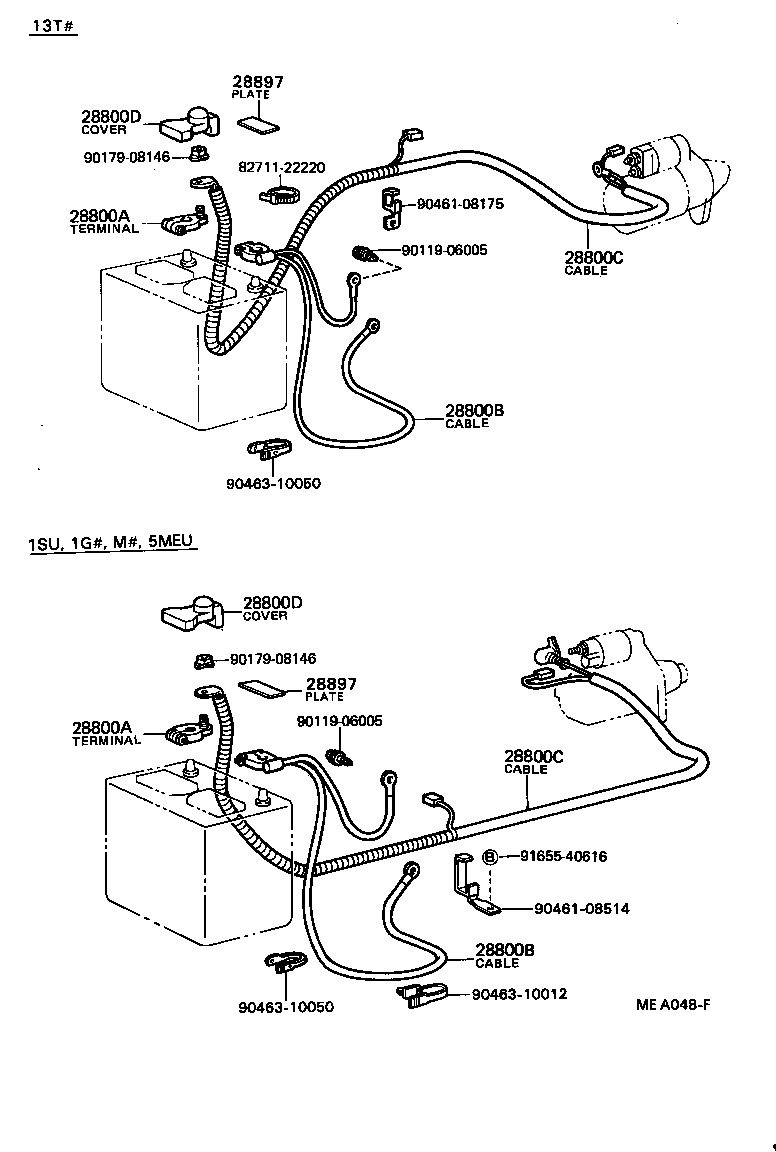 13T#

28897
PLATE

28800D
COVER

90179-08146

82711-22220

28800A
TERMINAL

90461-08175

90119-06005

28800C
CABLE

28800B
CABLE

90463-10050

1SU, 1G#, M#, 5MEU

28800D
COVER

90179-08146

28897
PLATE

28800A
TERMINAL

90119-06005

28800C
CABLE

B 91655-40616

90461-08514

28800B
CABLE

90463-10050

90463-10012

ME A048-F