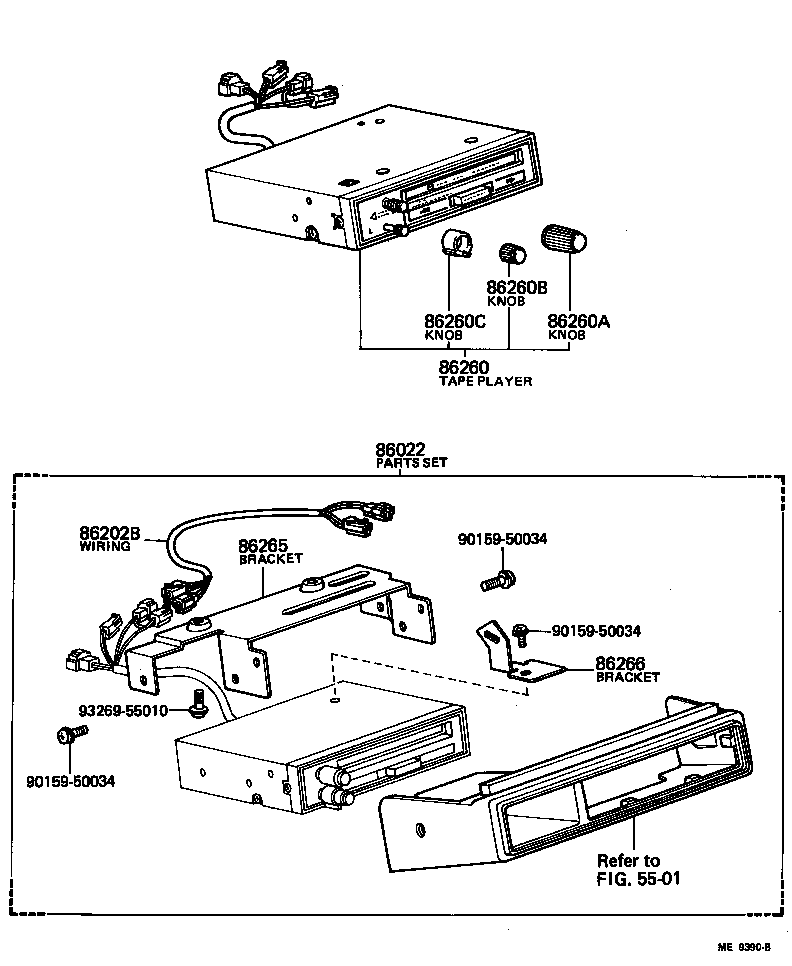 86260B
KNOB

86260C
KNOB

86260A
KNOB

86260
TAPE PLAYER

86022
PARTS SET

86202B
WIRING

86265
BRACKET

90159-50034

90159-50034

86266
BRACKET

93269-55010

90159-50034

Refer to
FIG. 55-01

ME 8390-B