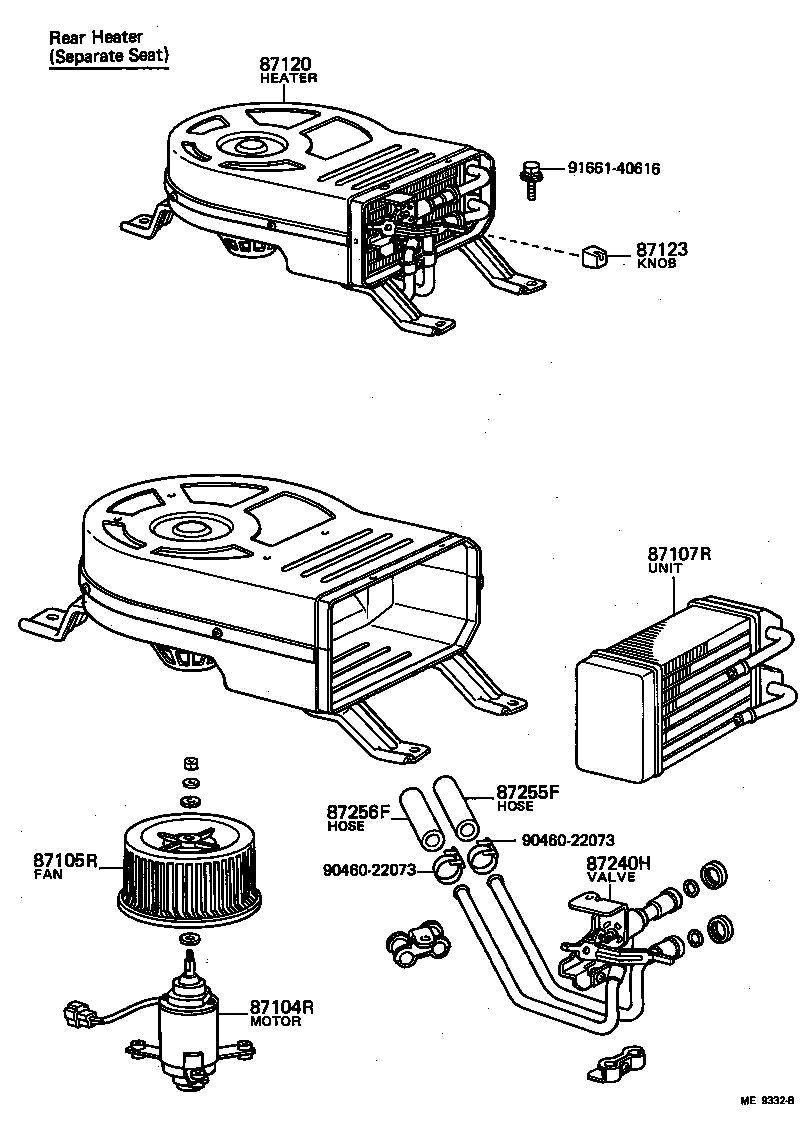 Rear Heater
(Separate Seat)

87120
HEATER

91661-40616

87123
KNOB

87107R
UNIT

87256F
HOSE

87255F
HOSE

90460-22073

90460-22073

87240H
VALVE

87105R
FAN

87104R
MOTOR

ME 9332-B