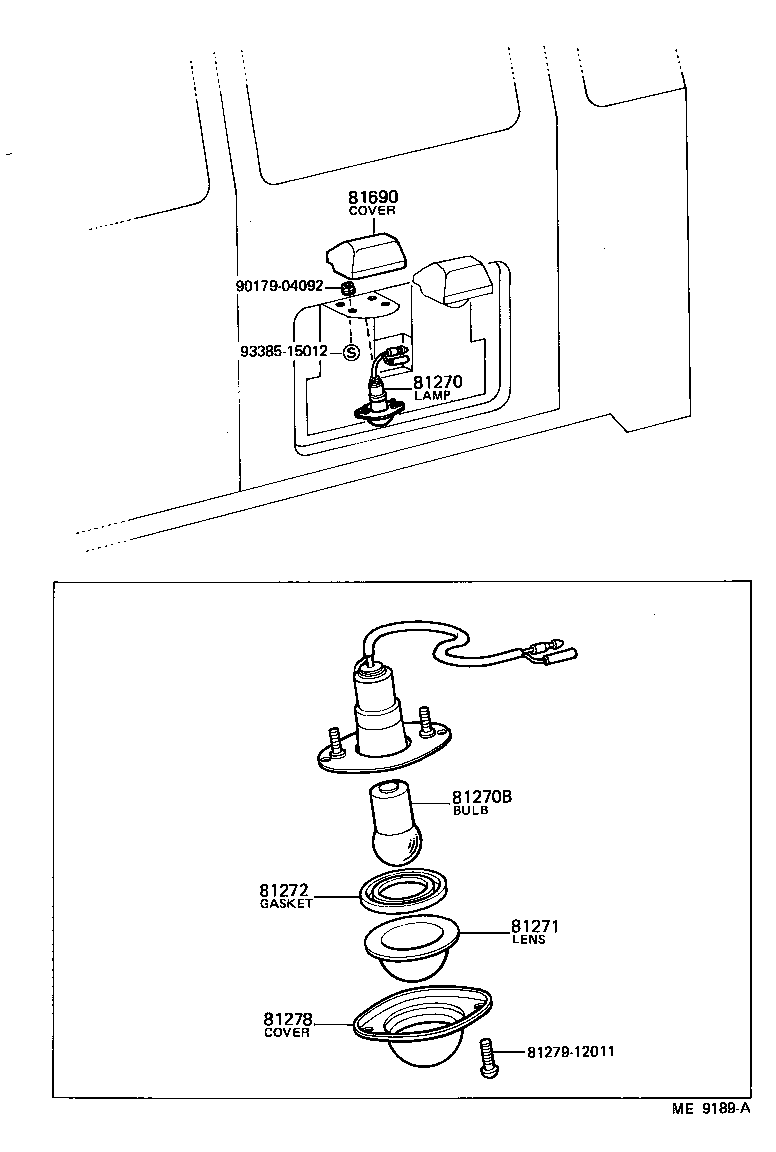 81690
COVER

90179-04092

93385-15012 S

81270
LAMP

81270B
BULB

81272
GASKET

81271
LENS

81278
COVER

81279-12011

ME 9189-A