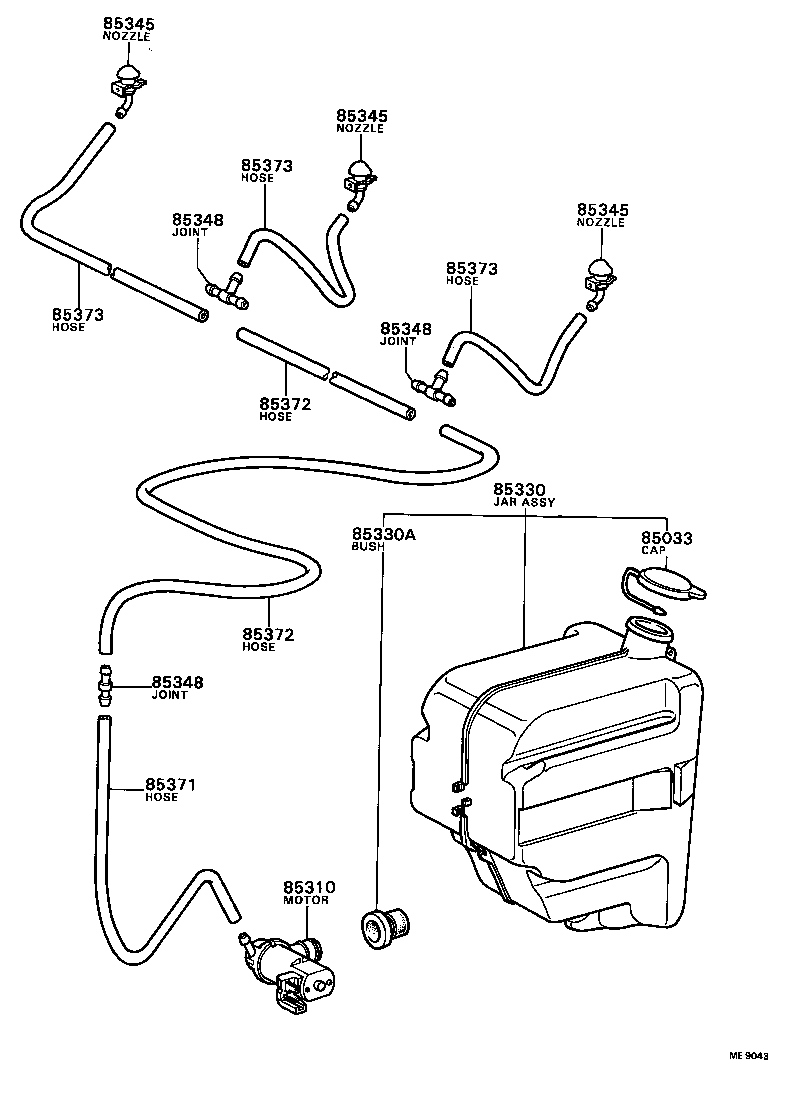 85345
NOZZLE

85345
NOZZLE

85373
HOSE

85348
JOINT

85345
NOZZLE

85373
HOSE

85373
HOSE

85348
JOINT

85372
HOSE

85330
JAR ASSY

85330A
BUSH

85033
CAP

85372
HOSE

85348
JOINT

85371
HOSE

85310
MOTOR

ME 9043