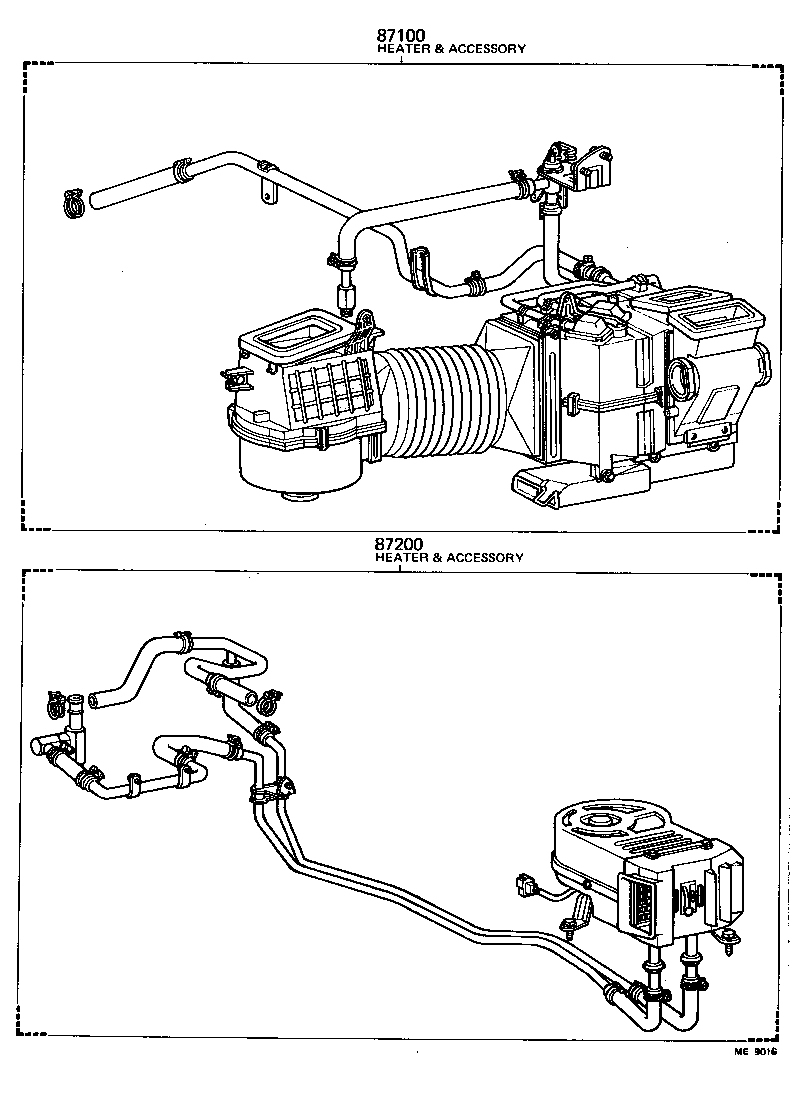 87100
HEATER & ACCESSORY

87200
HEATER & ACCESSORY

ME 9016