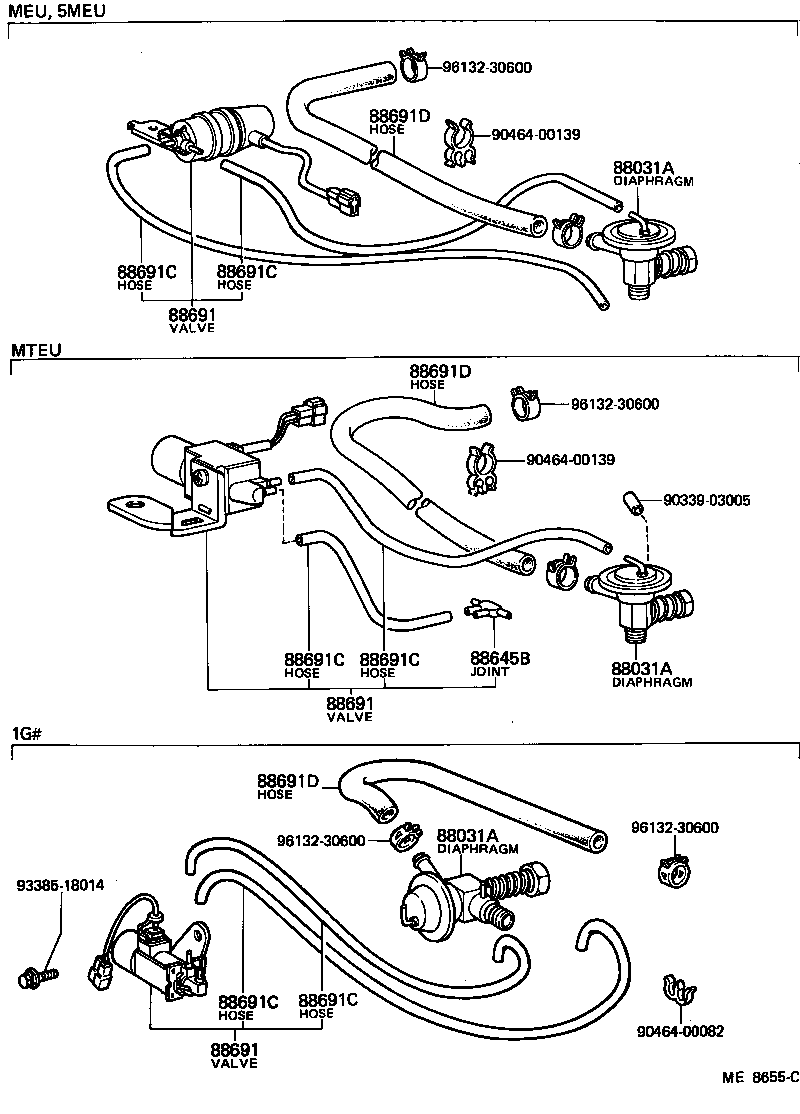 MEU, 5MEU

96132-30600
88691D
HOSE
90464-00139
88031A
DIAPHRAGM
88691C
HOSE
88691C
HOSE
88691
VALVE

MTEU

88691D
HOSE
96132-30600
90464-00139
90339-03005
88691C
HOSE
88691C
HOSE
88645B
JOINT
88031A
DIAPHRAGM
88691
VALVE

1G#

88691D
HOSE
96132-30600
88031A
DIAPHRAGM
96132-30600
93385-18014
88691C
HOSE
88691C
HOSE
88691
VALVE
90464-00082

ME 8655-C