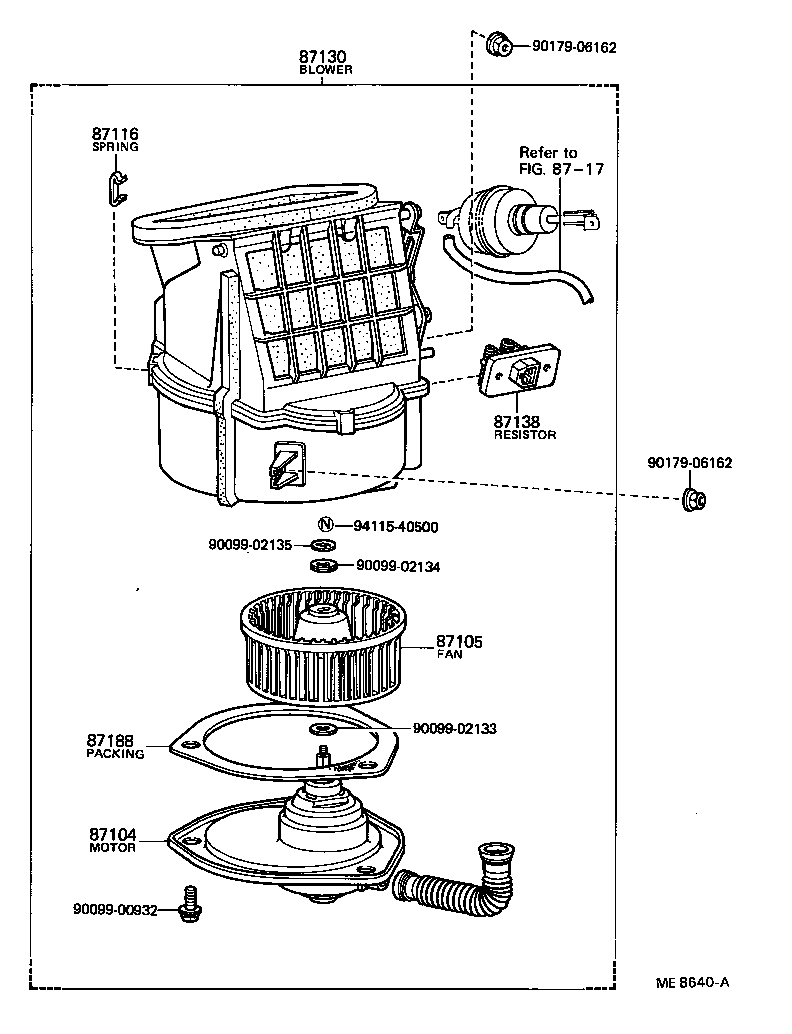 87130
BLOWER

90179-06162

87116
SPRING

Refer to
FIG. 87-17

87138
RESISTOR

90179-06162

N 94115-40500

90099-02135

90099-02134

87105
FAN

87188
PACKING

90099-02133

87104
MOTOR

90099-00932

ME 8640-A