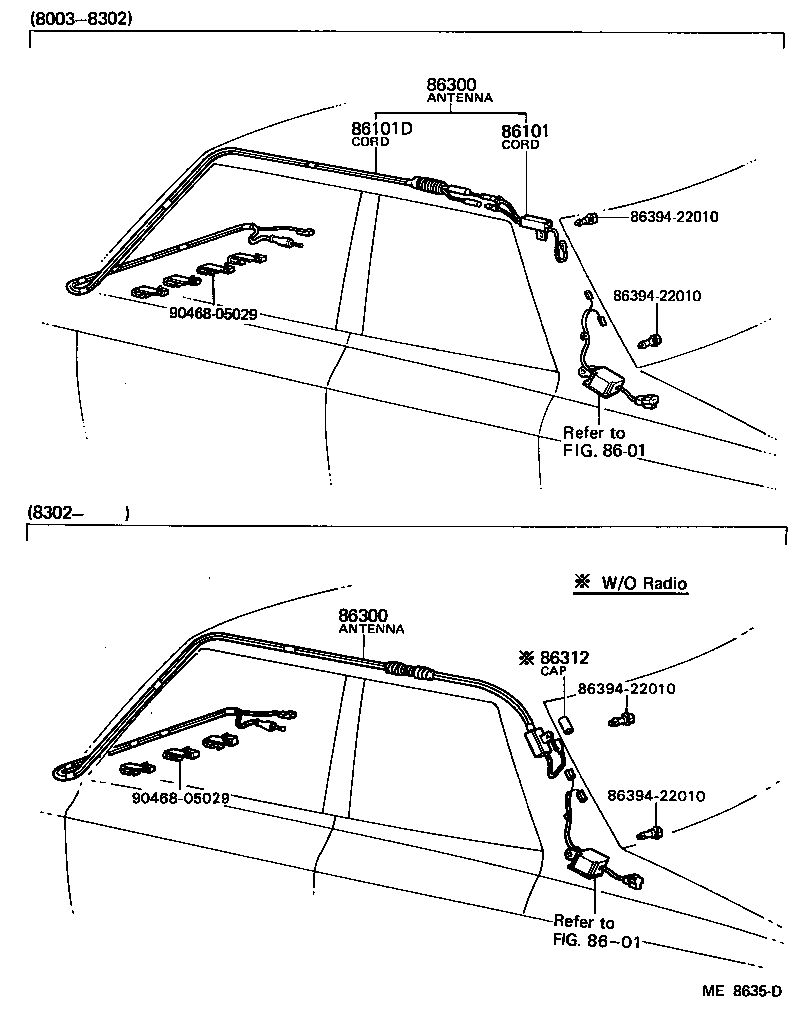 (8003–8302)

86300
ANTENNA

86101D
CORD

86101
CORD

86394-22010

86394-22010

90468-05029

Refer to
FIG. 86-01

(8302–     )

※ W/O Radio

86300
ANTENNA

※ 86312
CAP

86394-22010

86394-22010

90468-05029

Refer to
FIG. 86-01

ME 8635-D