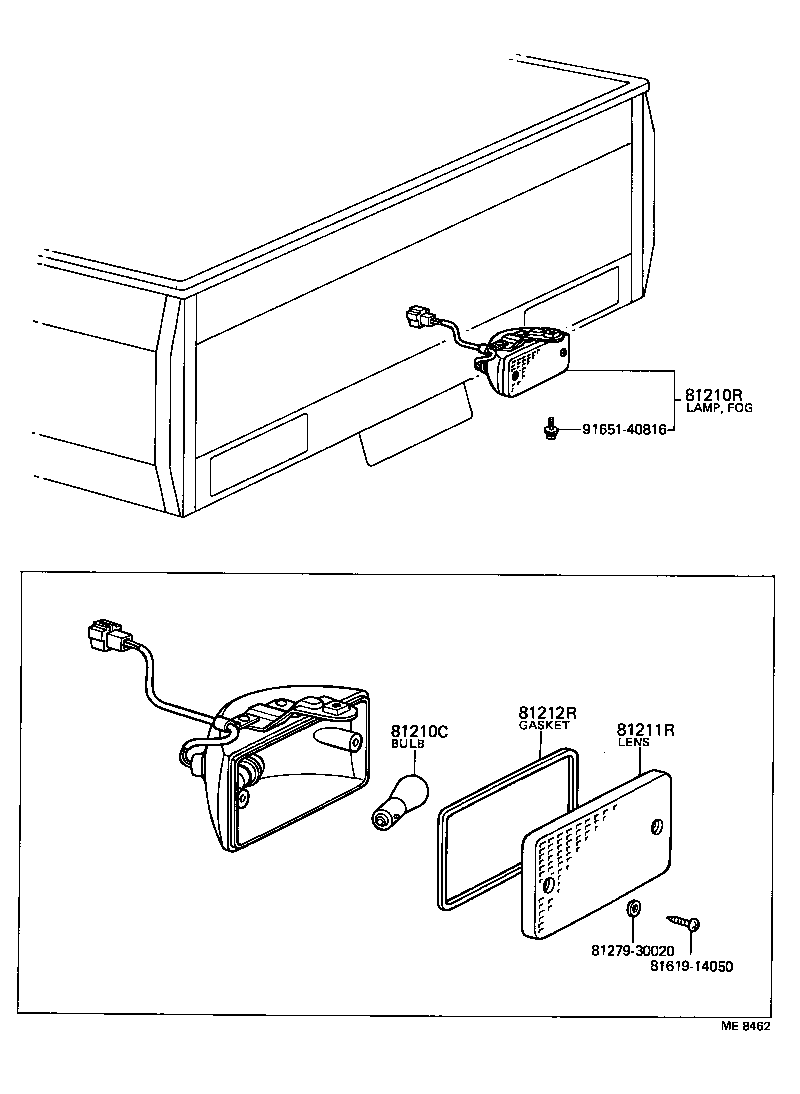 81210R
LAMP, FOG

91651-40816

81210C
BULB

81212R
GASKET

81211R
LENS

81279-30020

81619-14050

ME 8462