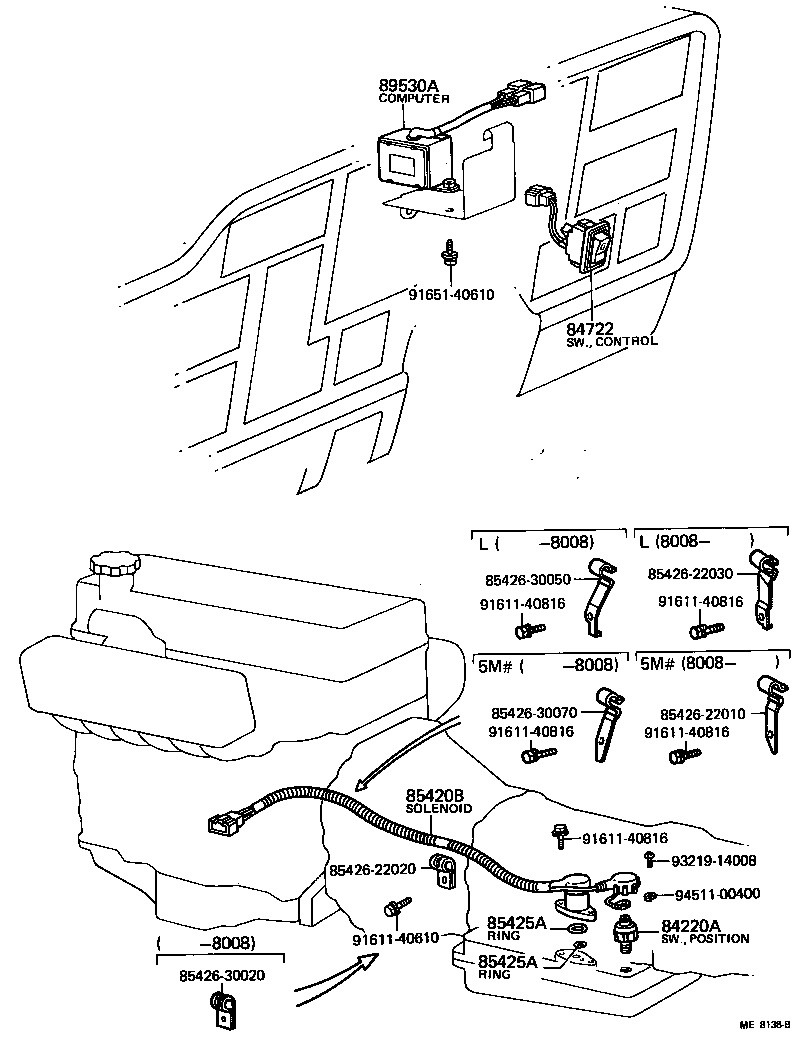 89530A
COMPUTER

91651-40610

84722
SW., CONTROL

L (　　–8008)
85426-30050
91611-40816

L (8008–　　)
85426-22030
91611-40816

5M# (　　–8008)
85426-30070
91611-40816

5M# (8008–　　)
85426-22010
91611-40816

85420B
SOLENOID

91611-40816
93219-14008
94511-00400

85426-22020

91611-40610

85425A
RING

84220A
SW., POSITION

85425A
RING

(　　–8008)
85426-30020

ME 8138-B