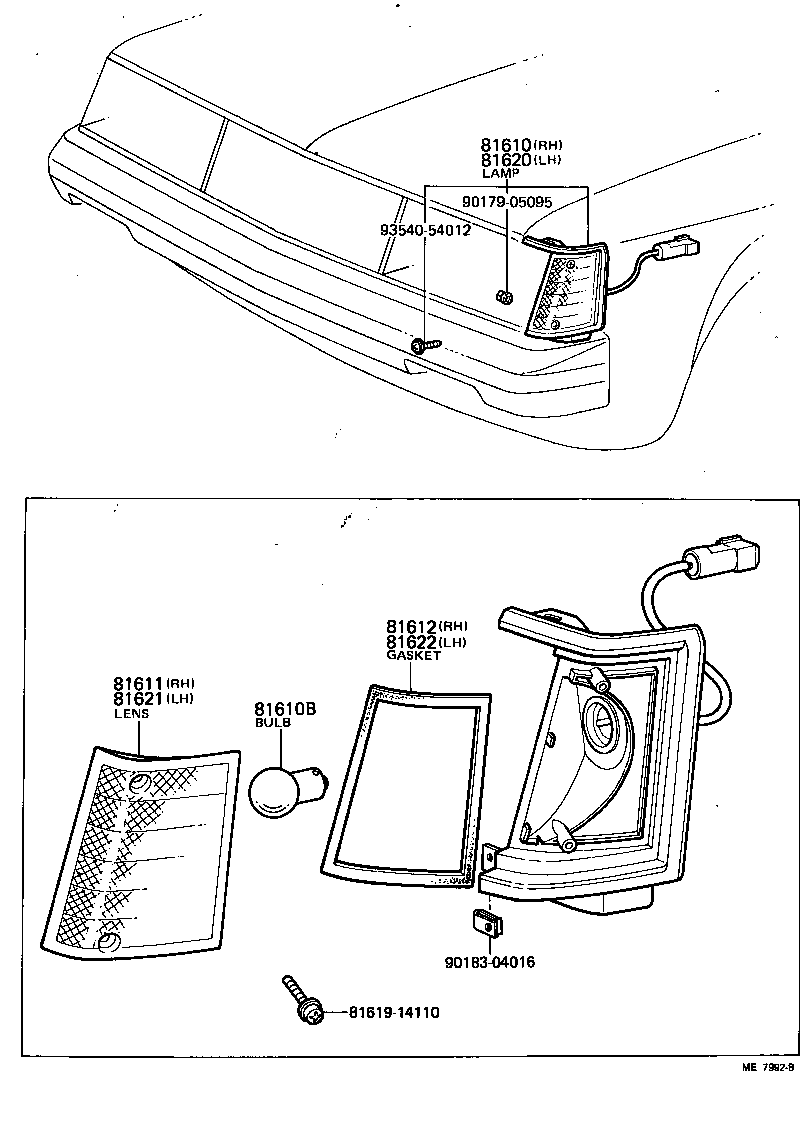 81610(RH)
81620(LH)
LAMP
90179-05095
93540-54012

81612(RH)
81622(LH)
GASKET

81611(RH)
81621(LH)
LENS

81610B
BULB

90183-04016

81619-14110

ME 7992-B