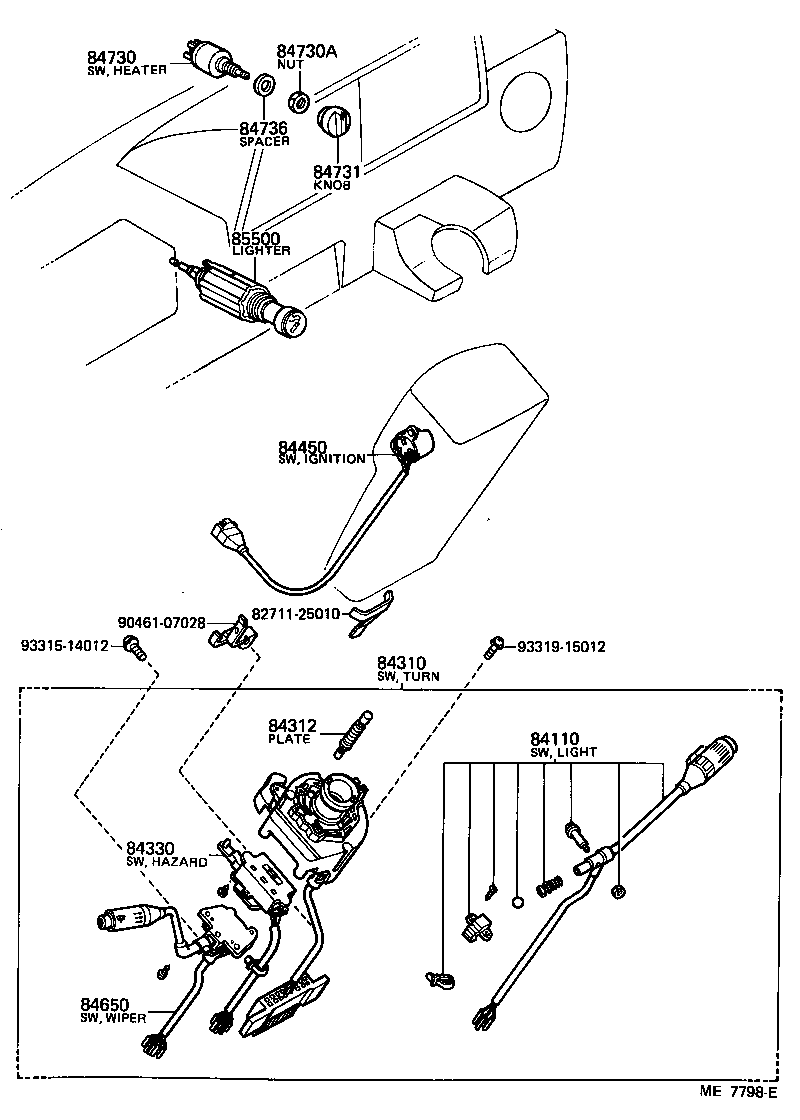 84730
SW, HEATER

84730A
NUT

84736
SPACER

84731
KNOB

85500
LIGHTER

84450
SW, IGNITION

90461-07028

82711-25010

93315-14012

93319-15012

84310
SW, TURN

84312
PLATE

84110
SW, LIGHT

84330
SW, HAZARD

84650
SW, WIPER

ME 7798-E