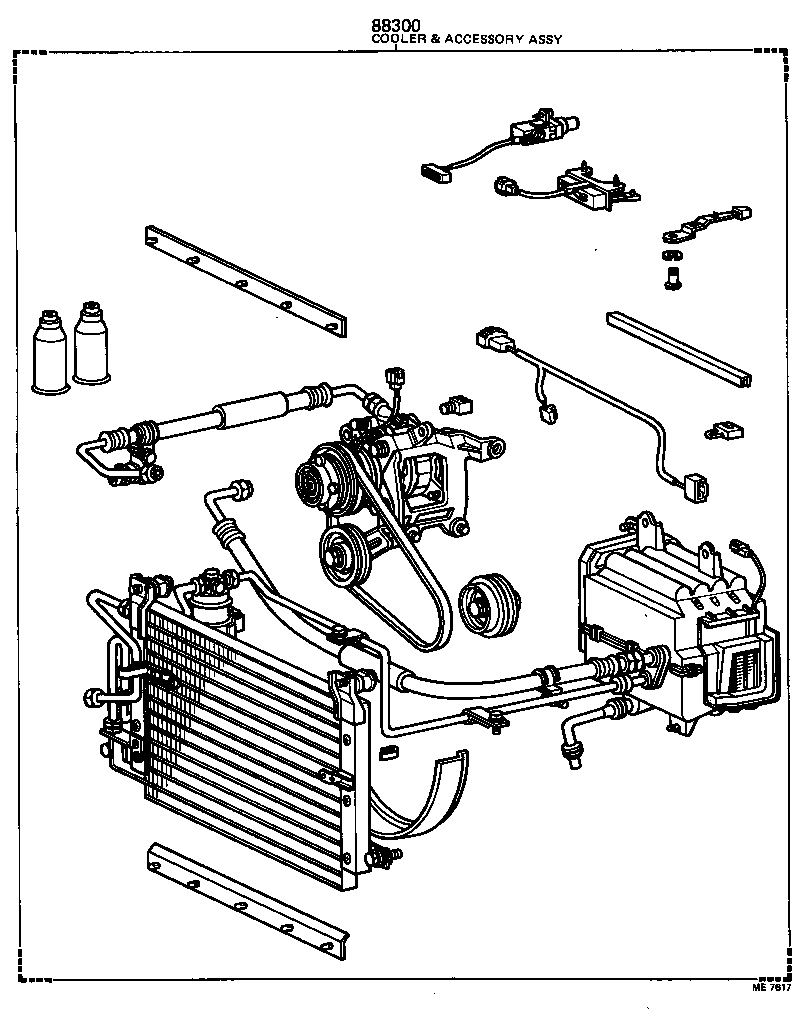 88300
COOLER & ACCESSORY ASSY

ME 7617