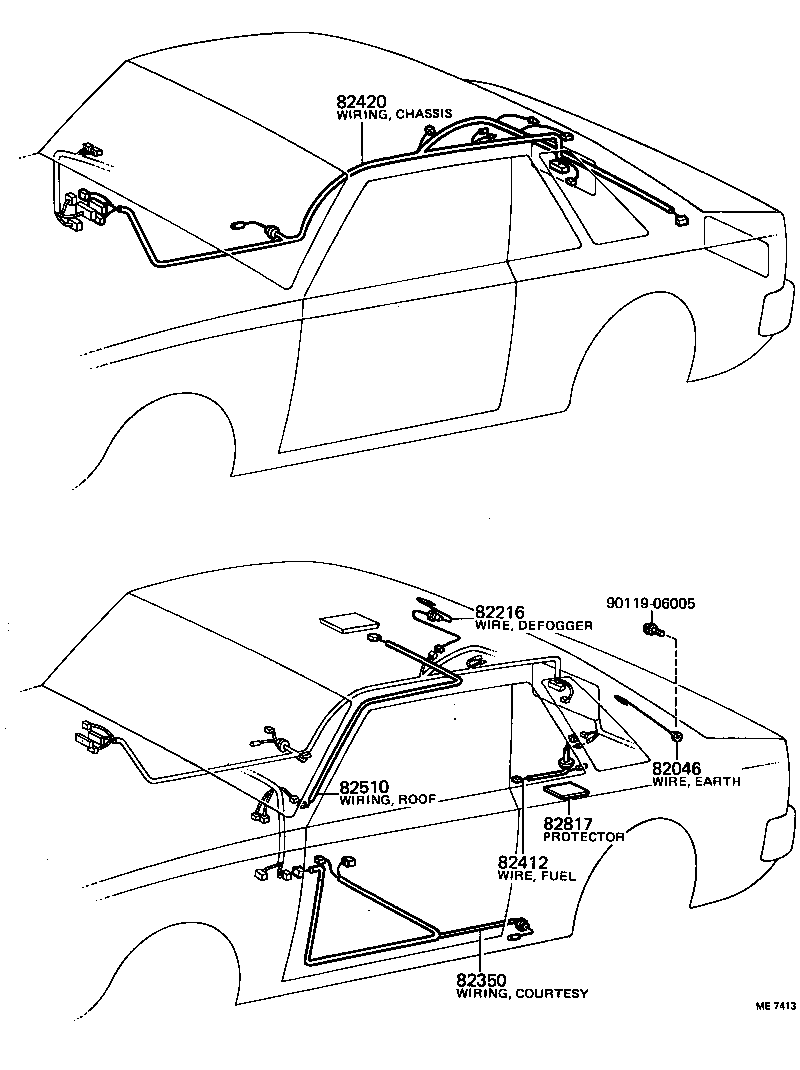 82420
WIRING, CHASSIS

82216
WIRE, DEFOGGER

90119-06005

82046
WIRE, EARTH

82510
WIRING, ROOF

82817
PROTECTOR

82412
WIRE, FUEL

82350
WIRING, COURTESY

ME 7413