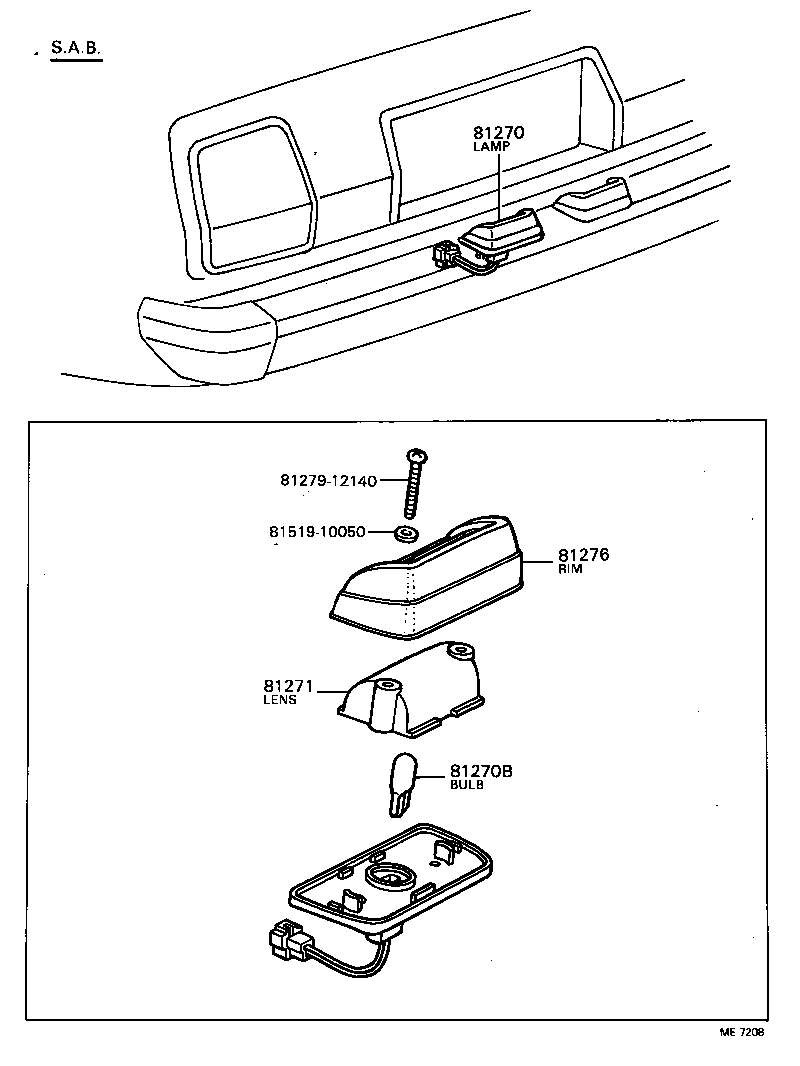 S.A.B.

81270
LAMP

81279-12140

81519-10050

81276
RIM

81271
LENS

81270B
BULB

ME 7208