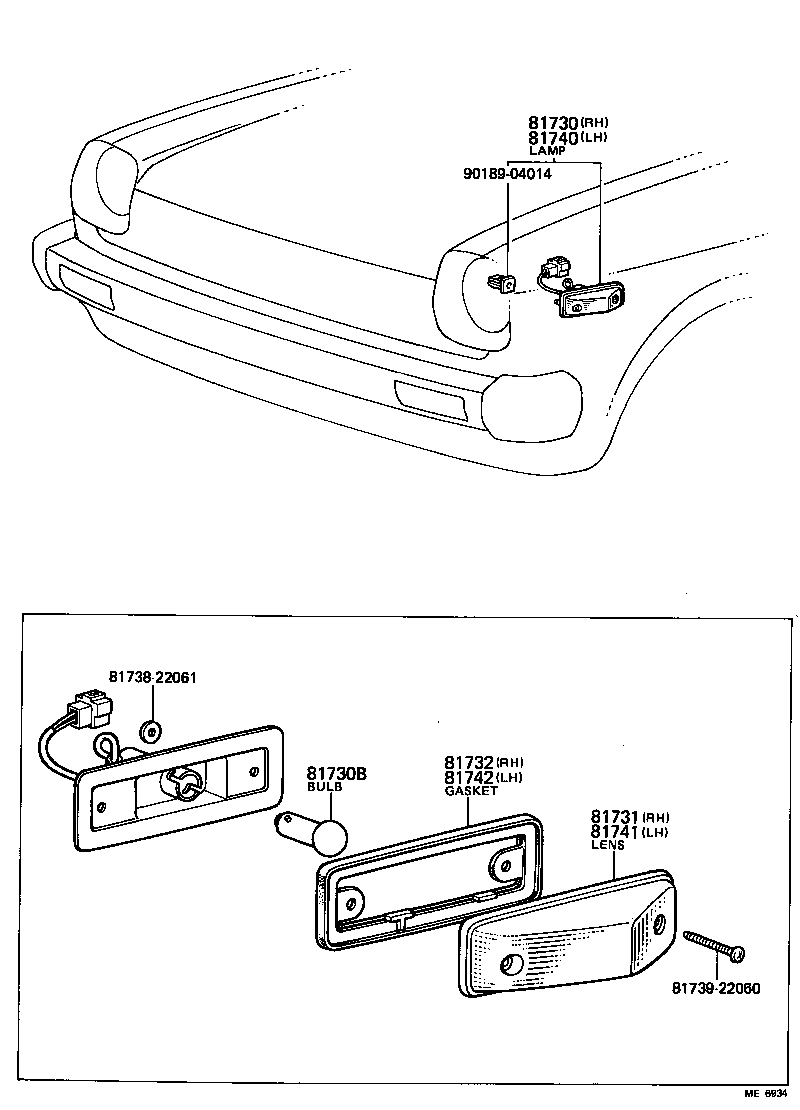 81730(RH)
81740(LH)
LAMP

90189-04014

81738-22061

81730B
BULB

81732(RH)
81742(LH)
GASKET

81731(RH)
81741(LH)
LENS

81739-22060

ME 6634