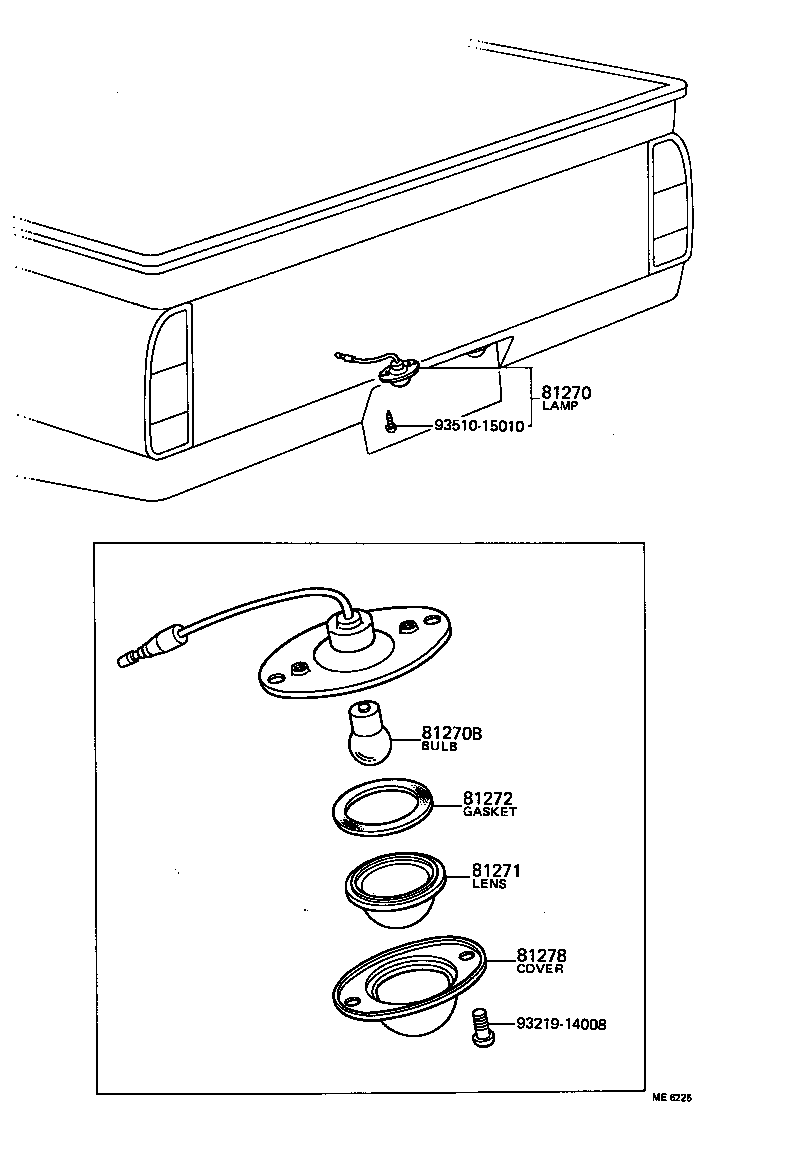 81270
LAMP
93510-15010

81270B
BULB

81272
GASKET

81271
LENS

81278
COVER

93219-14008

ME 6225