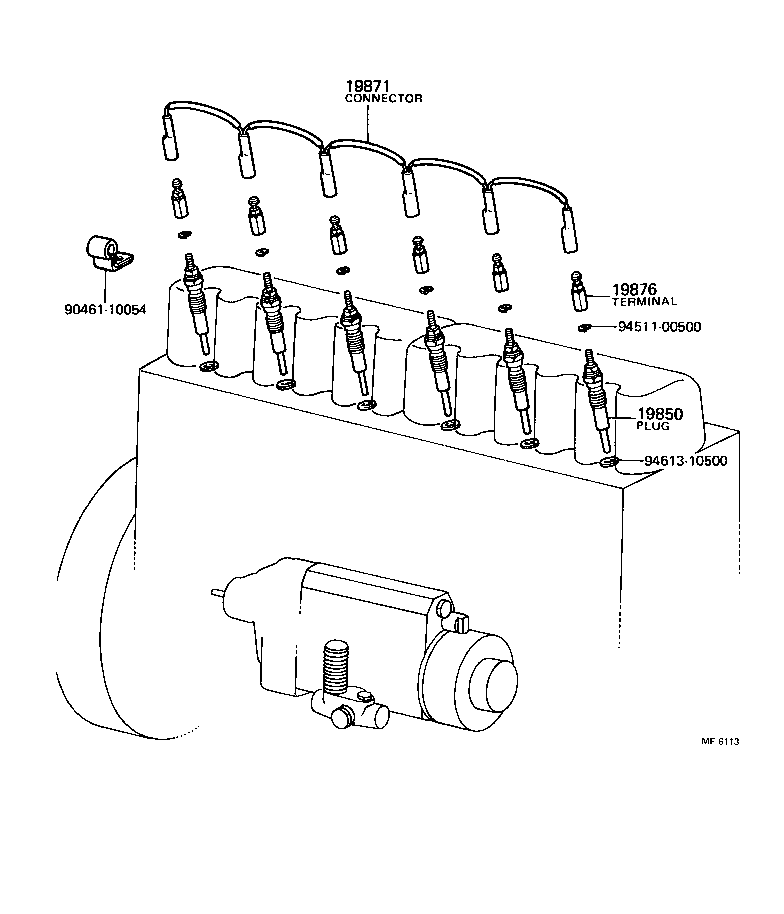 19871
CONNECTOR

90461-10054

19876
TERMINAL

94511-00500

19850
PLUG

94613-10500

MF 6113