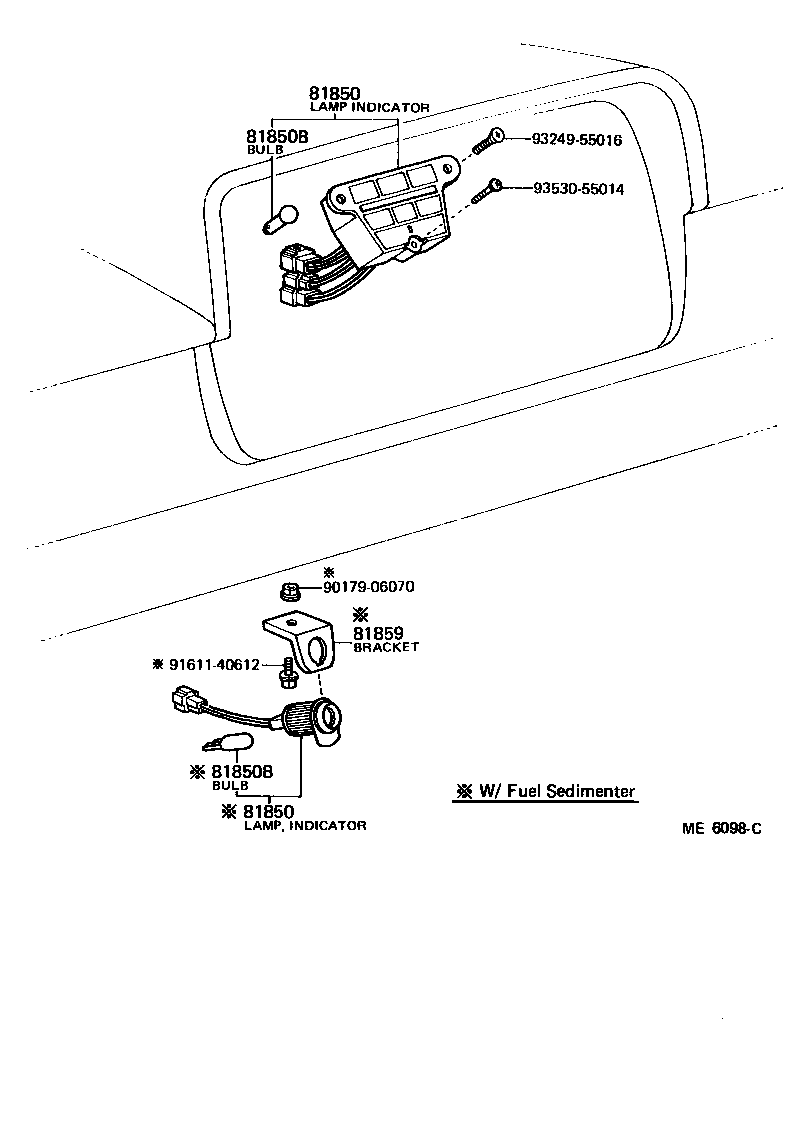 81850
LAMP INDICATOR

81850B
BULB

93249-55016

93530-55014

※
90179-06070

※
81859
BRACKET

※ 91611-40612

※ 81850B
BULB

※ 81850
LAMP, INDICATOR

※ W/ Fuel Sedimenter

ME 6098-C