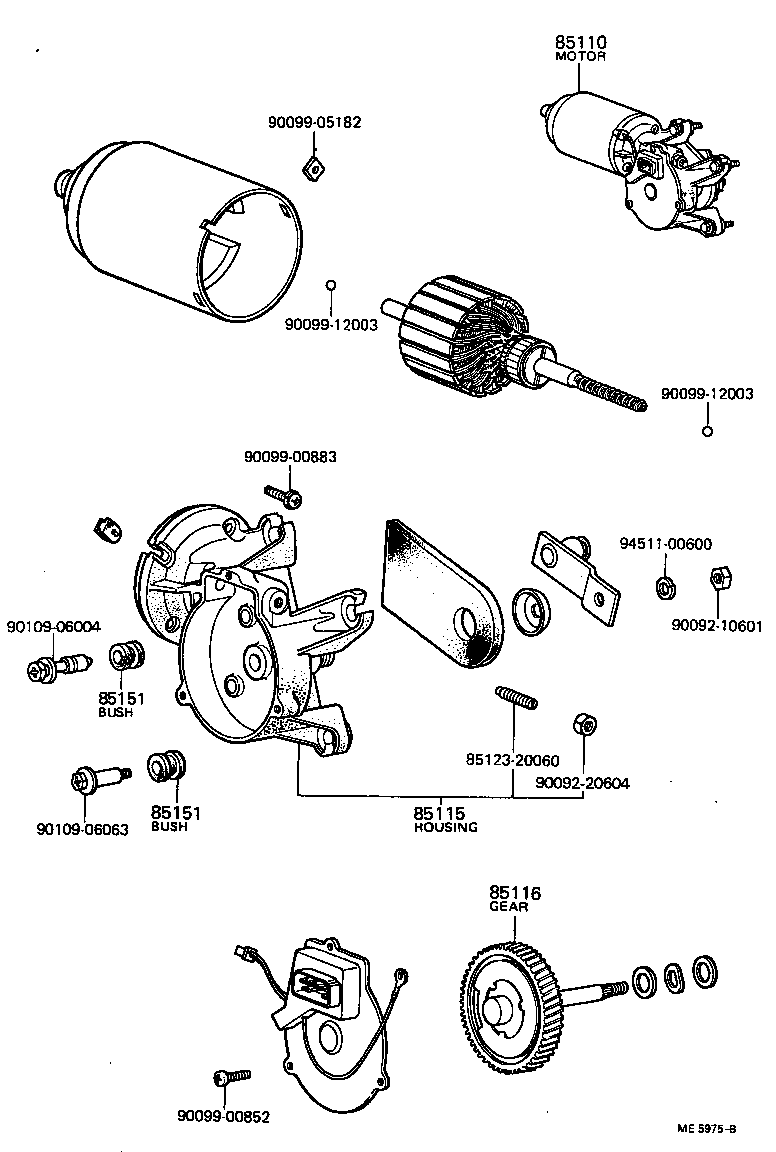 85110
MOTOR

90099-05182

90099-12003

90099-12003

90099-00883

94511-00600

90092-10601

90109-06004

85151
BUSH

85123-20060

90092-20604

90109-06063

85151
BUSH

85115
HOUSING

85116
GEAR

90099-00852

ME 5975-B