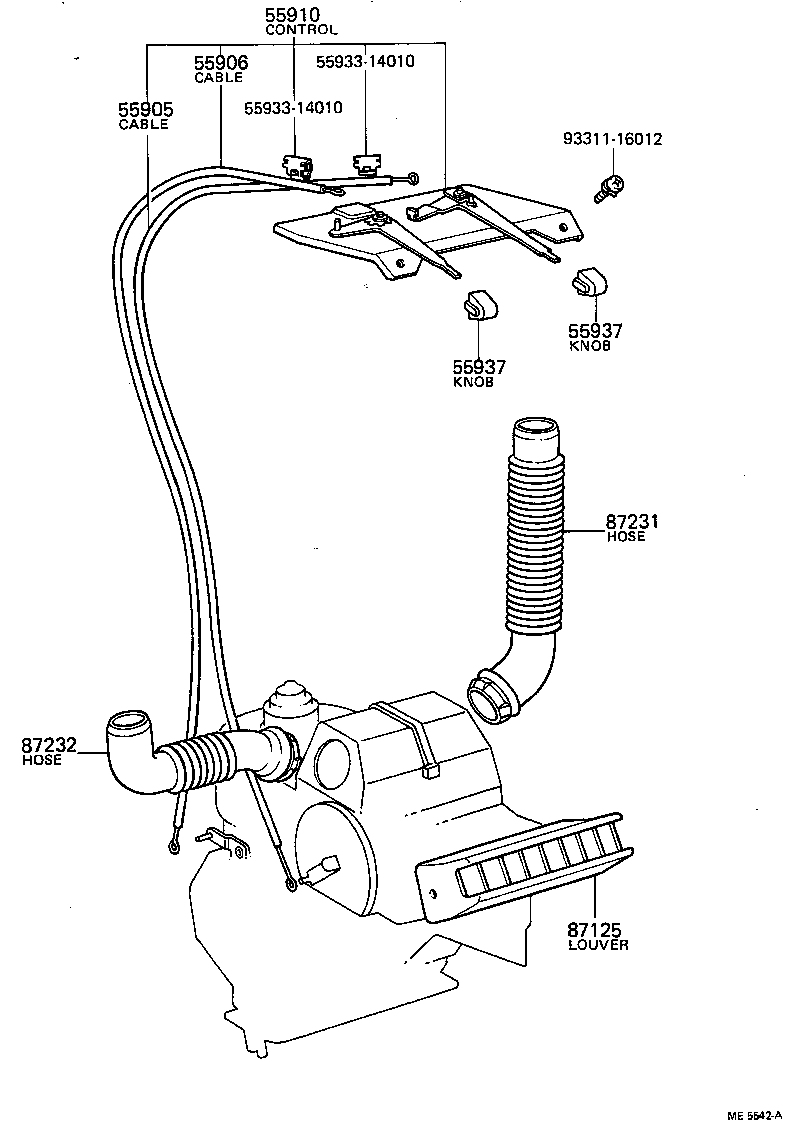 55910
CONTROL

55906
CABLE

55933-14010

55905
CABLE

55933-14010

93311-16012

55937
KNOB

55937
KNOB

87231
HOSE

87232
HOSE

87125
LOUVER

ME 5642-A