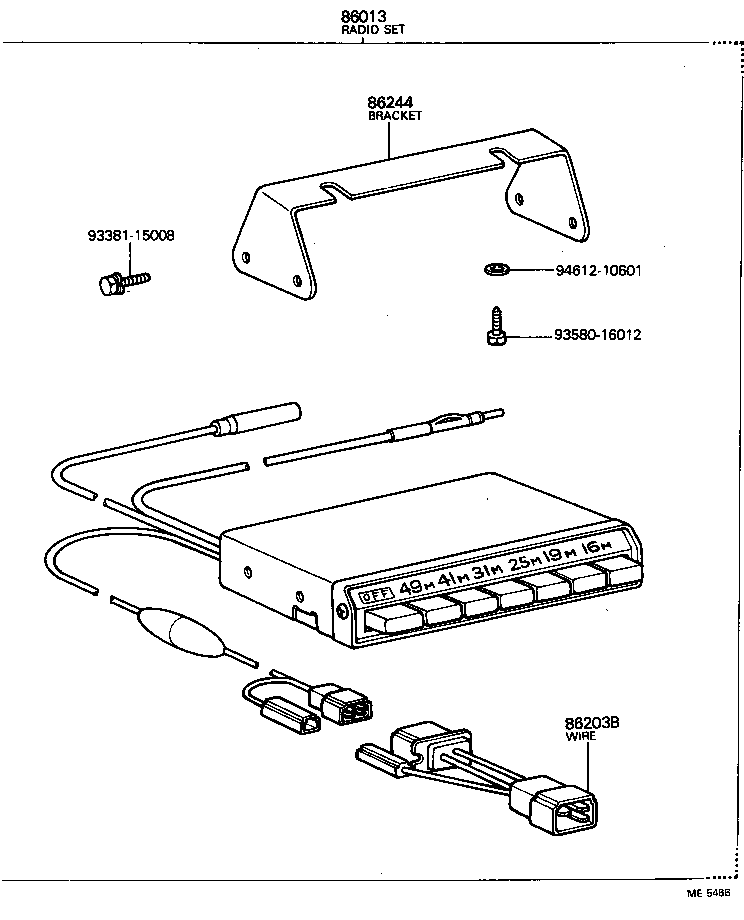 86013
RADIO SET

86244
BRACKET

93381-15008

94612-10601

93580-16012

OFF 49M 41M 31M 25M 19M 16M

86203B
WIRE

ME 5486