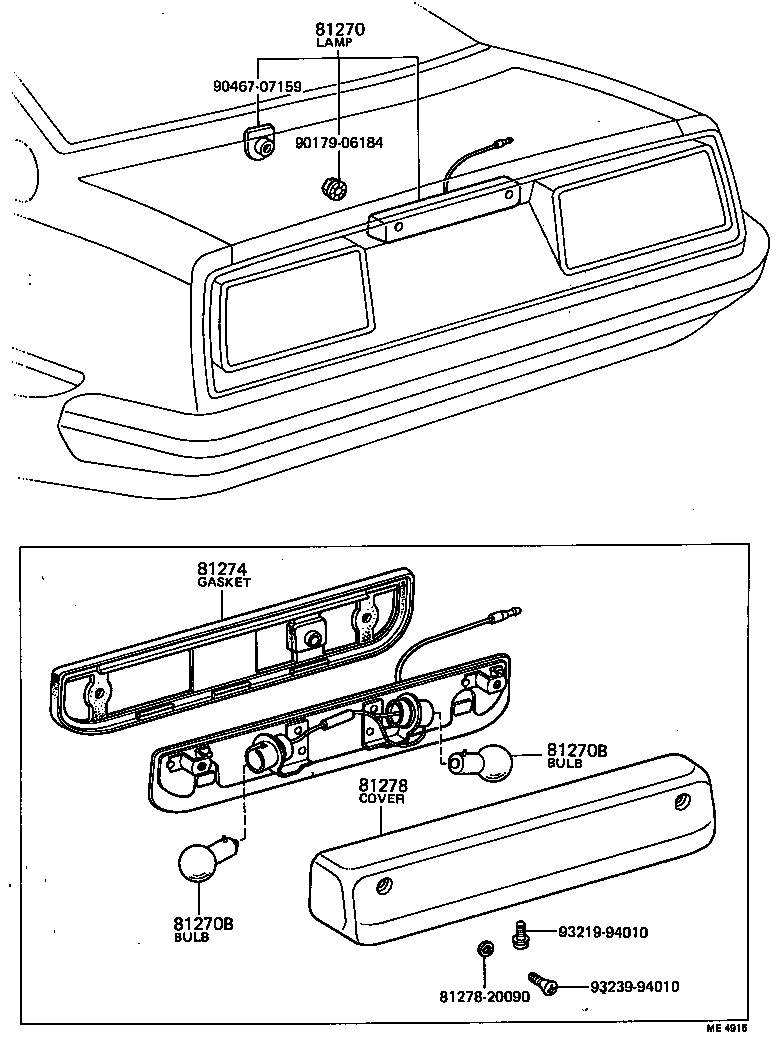 81270
LAMP
90467-07159
90179-06184

81274
GASKET
81270B
BULB
81278
COVER
81270B
BULB
93219-94010
81278-20090
93239-94010
ME 4916