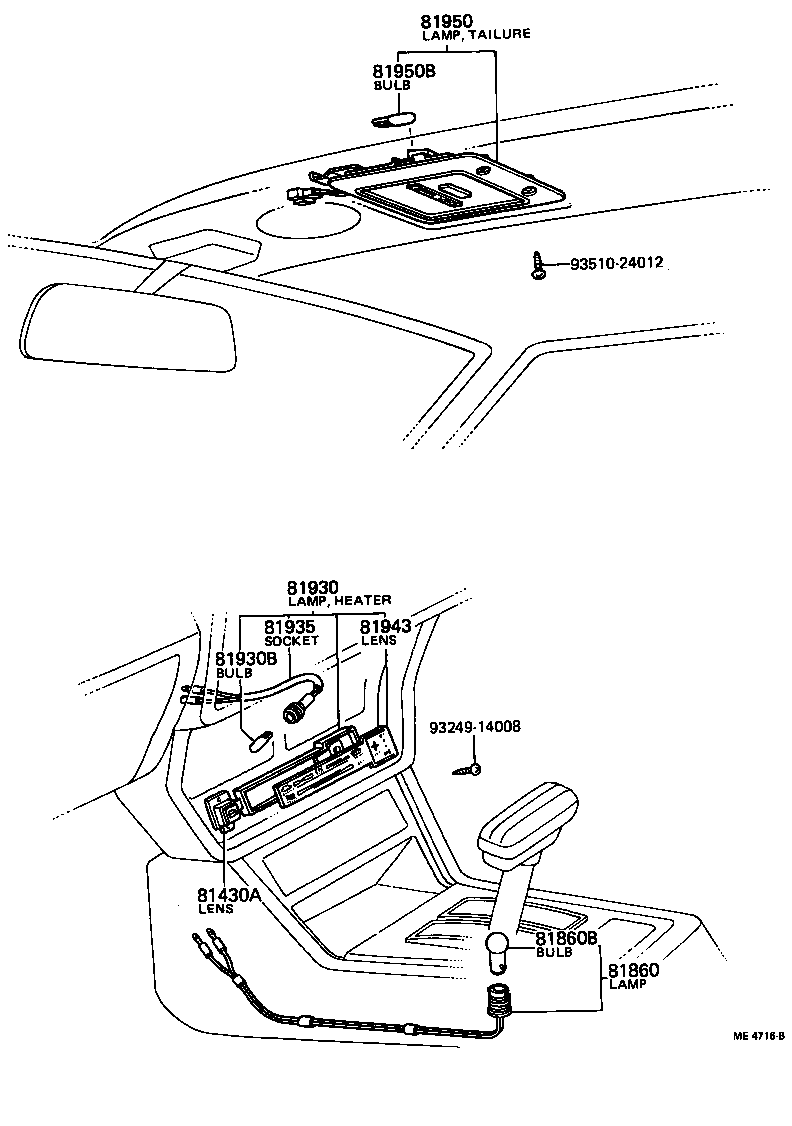 81950
LAMP, TAILURE

81950B
BULB

93510-24012

81930
LAMP, HEATER

81935
SOCKET

81943
LENS

81930B
BULB

93249-14008

81430A
LENS

81860B
BULB

81860
LAMP

ME 4716-B