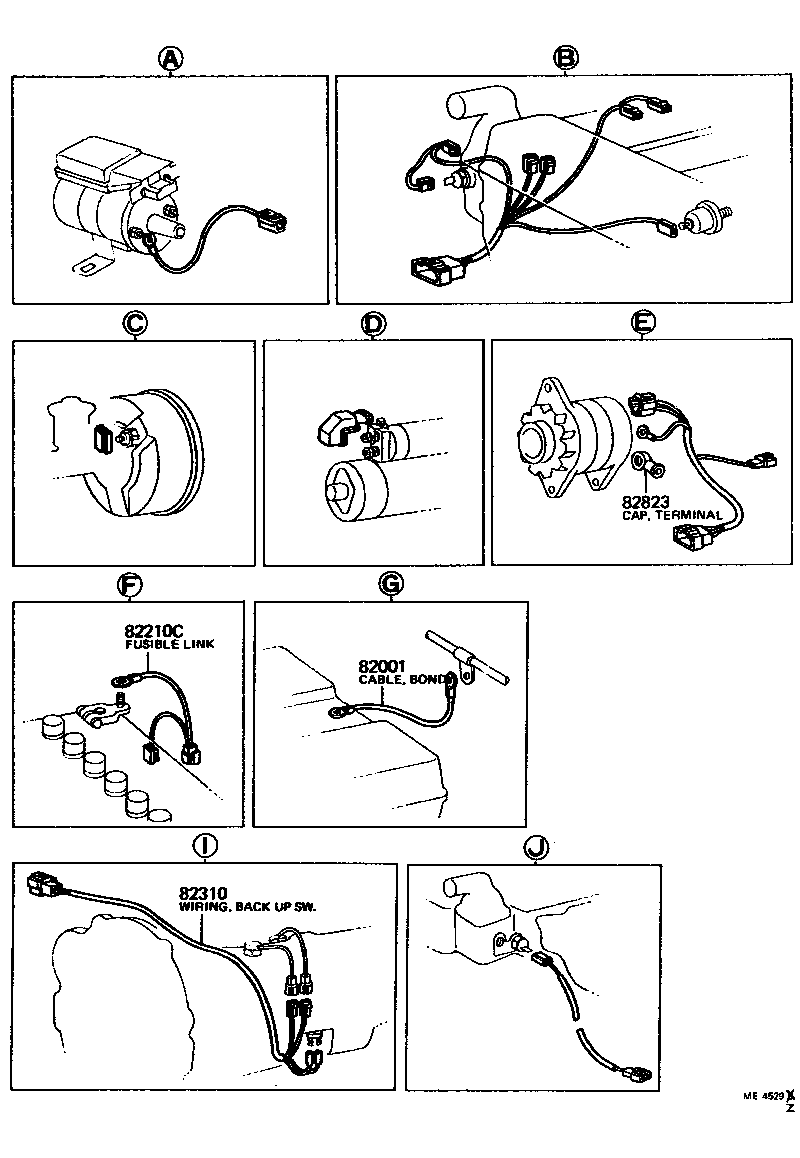 A

B

C

D

E

82823
CAP, TERMINAL

F

82210C
FUSIBLE LINK

G

82001
CABLE, BOND

I

82310
WIRING, BACK UP SW.

J

ME 4529 X Z