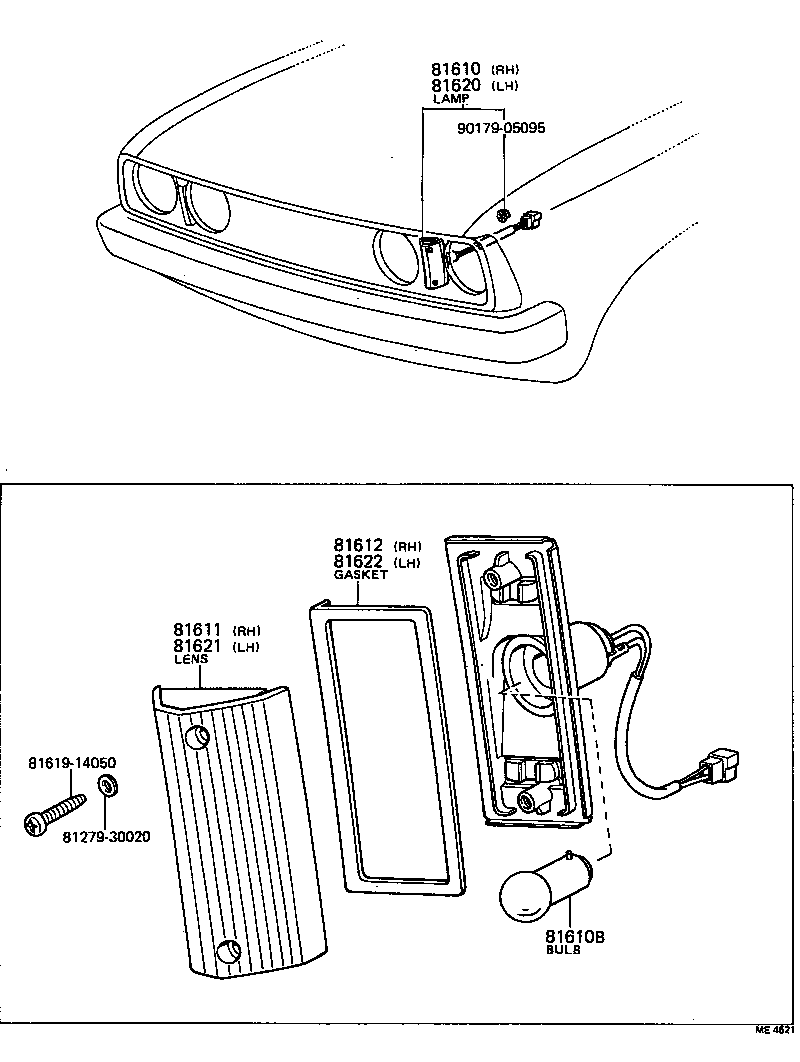 81610 (RH)
81620 (LH)
LAMP

90179-05095

81612 (RH)
81622 (LH)
GASKET

81611 (RH)
81621 (LH)
LENS

81619-14050

81279-30020

81610B
BULB

ME 4621