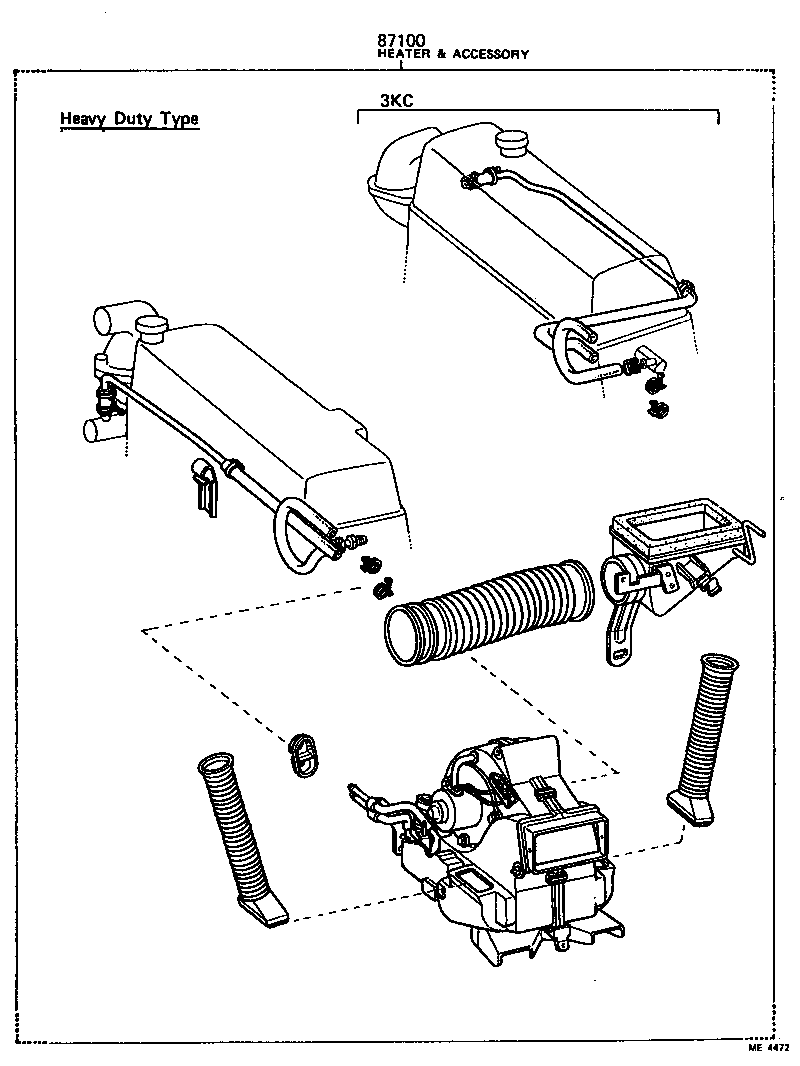 87100
HEATER & ACCESSORY

Heavy Duty Type

3KC

ME 4472