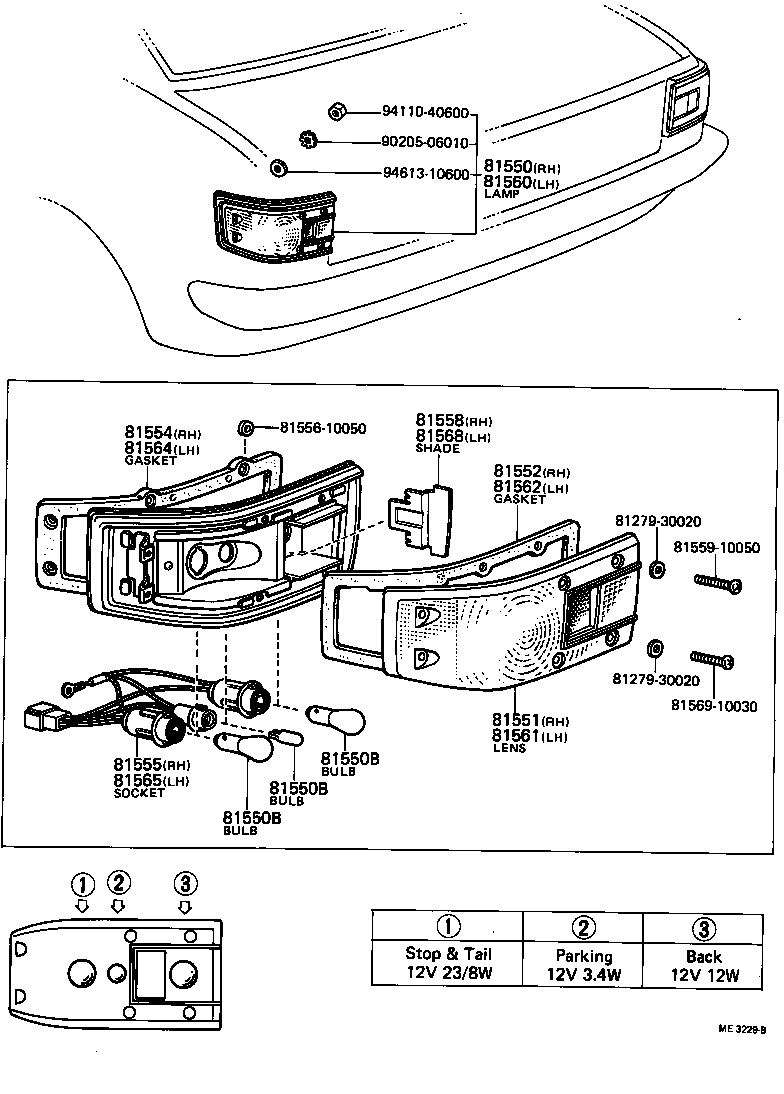 94110-40600
90205-06010
94613-10600
81550(RH)
81560(LH)
LAMP

81554(RH)
81564(LH)
GASKET
81556-10050
81558(RH)
81568(LH)
SHADE
81552(RH)
81562(LH)
GASKET
81279-30020
81559-10050
81279-30020
81569-10030
81551(RH)
81561(LH)
LENS
81555(RH)
81565(LH)
SOCKET
81550B
BULB
81550B
BULB
81550B
BULB

①
②
③

| ① | ② | ③ |
|---|---|---|
| Stop & Tail 12V 23/8W | Parking 12V 3.4W | Back 12V 12W |

ME 3229-B