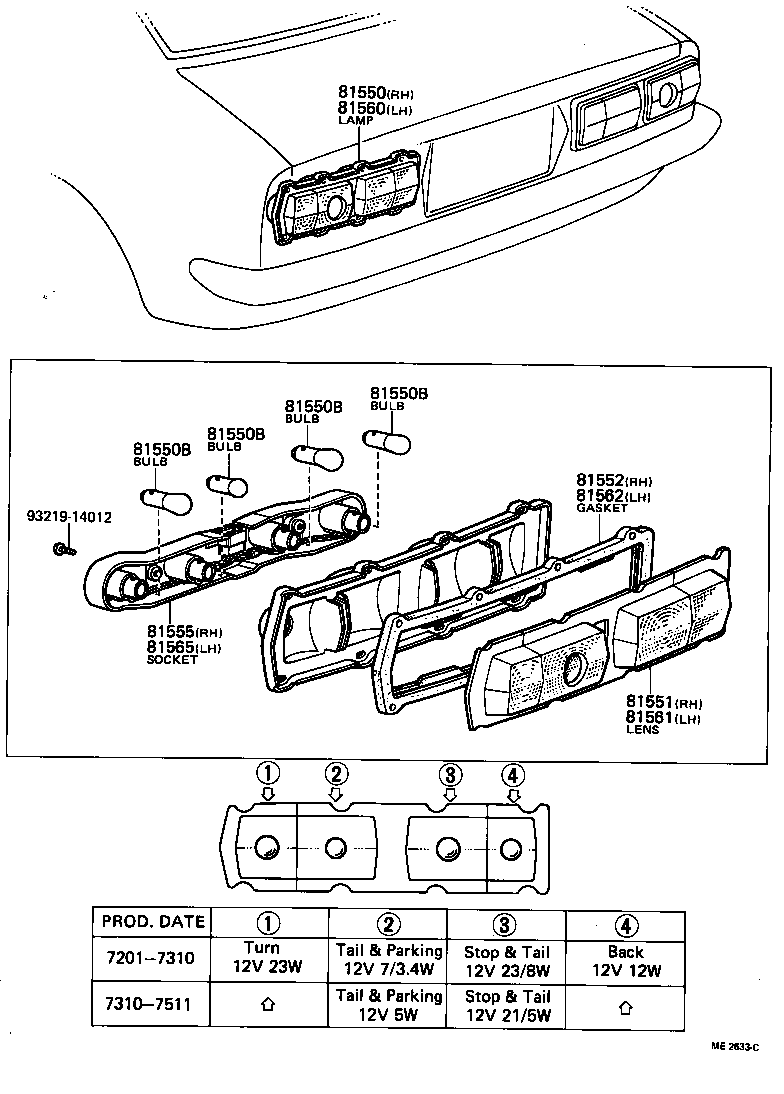 81550(RH)
81560(LH)
LAMP

81550B
BULB

81550B
BULB

81550B
BULB

81550B
BULB

93219-14012

81552(RH)
81562(LH)
GASKET

81555(RH)
81565(LH)
SOCKET

81551(RH)
81561(LH)
LENS

① ② ③ ④

| PROD. DATE | ① | ② | ③ | ④ |
|---|---|---|---|---|
| 7201–7310 | Turn 12V 23W | Tail & Parking 12V 7/3.4W | Stop & Tail 12V 23/8W | Back 12V 12W |
| 7310–7511 | ⇧ | Tail & Parking 12V 5W | Stop & Tail 12V 21/5W | ⇧ |

ME 2633-C