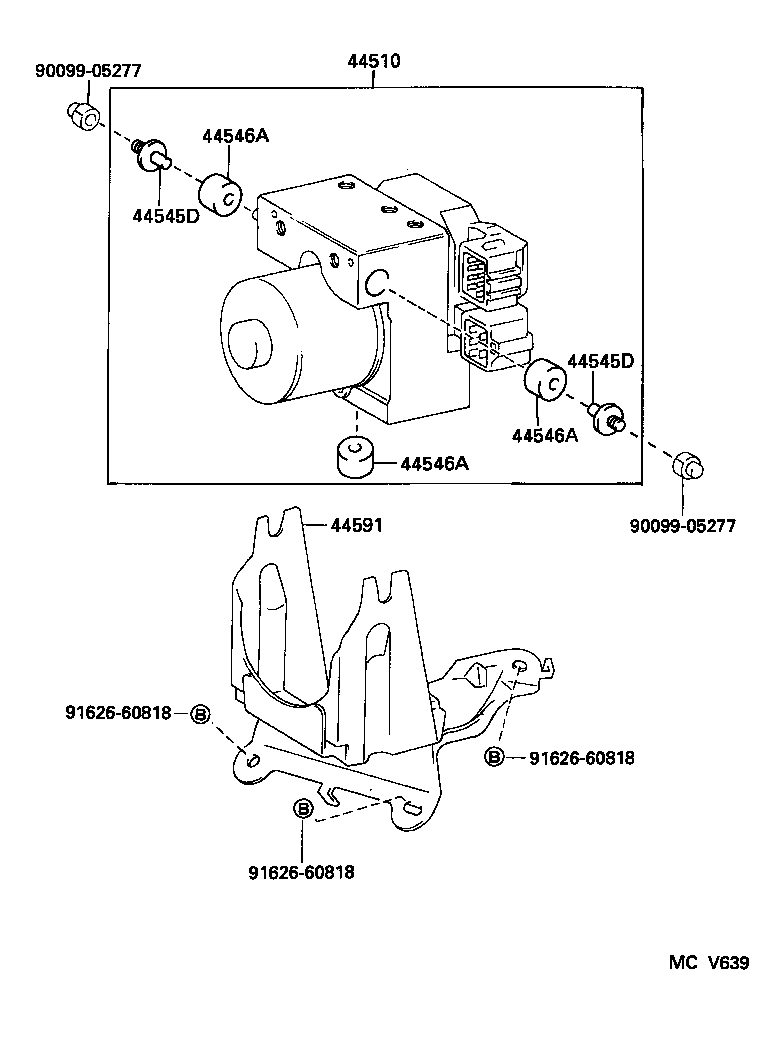 90099-05277

44510

44546A

44545D

44545D

44546A

44546A

90099-05277

44591

91626-60818 B

B 91626-60818

B

91626-60818

MC V639