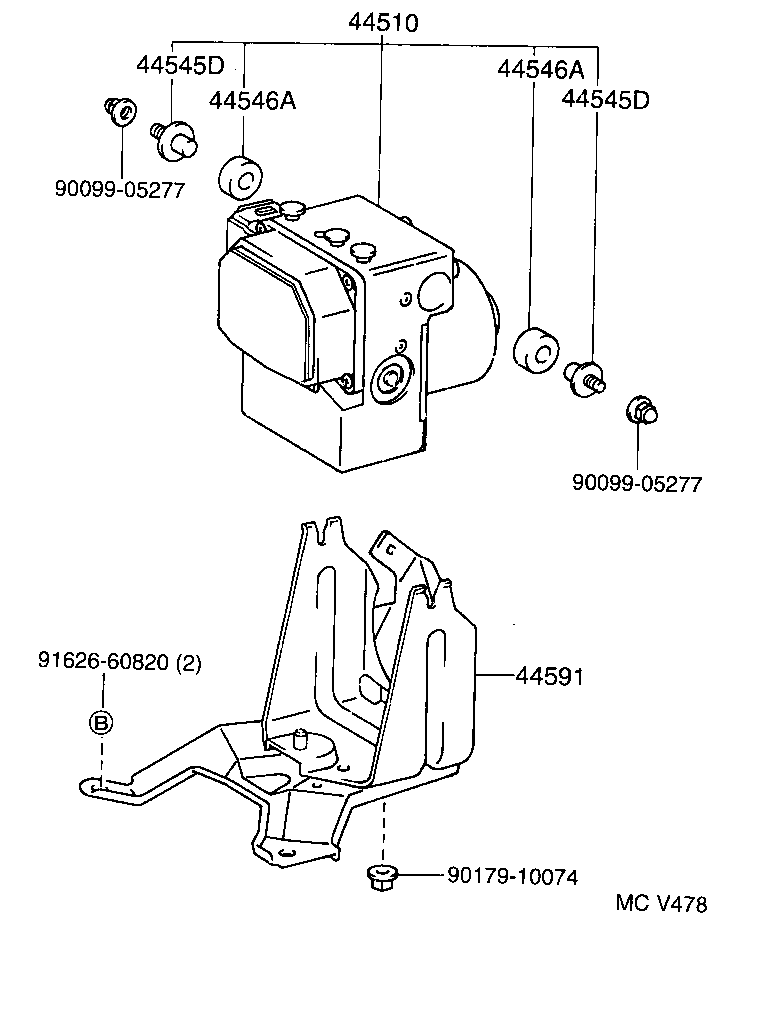 44510

44545D

44546A

44546A

44545D

90099-05277

90099-05277

91626-60820 (2)

B

44591

90179-10074

MC V478