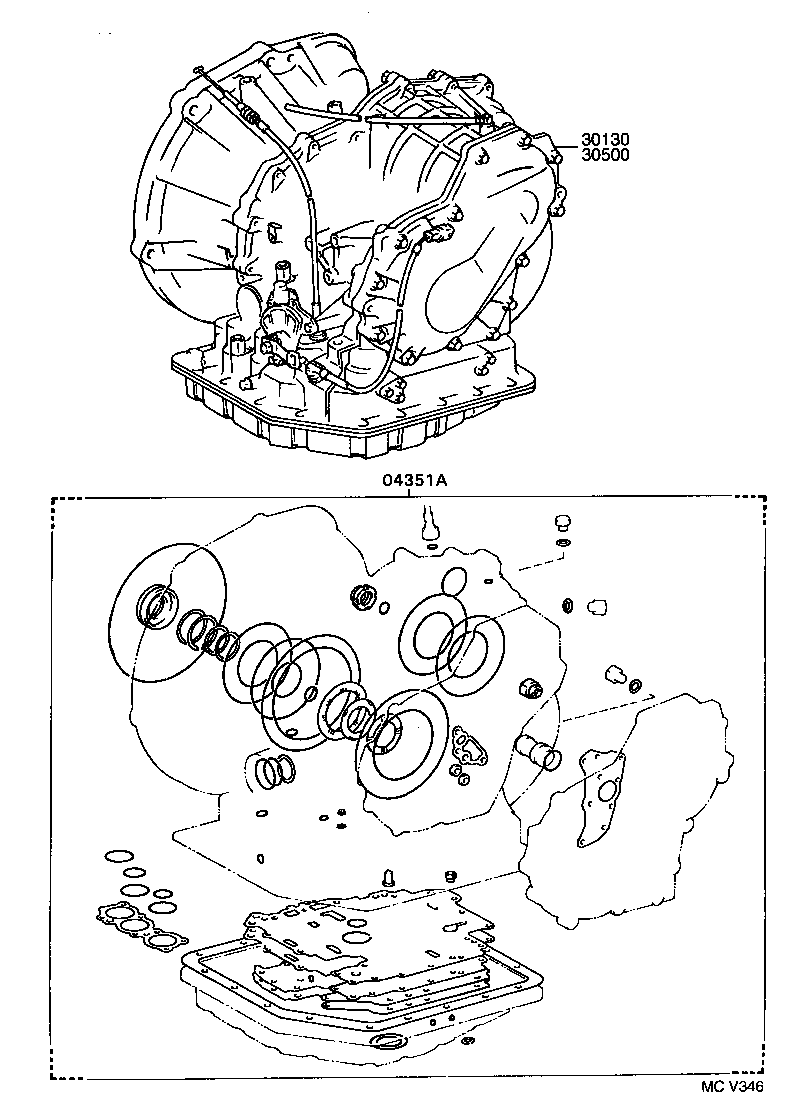 30130
30500

04351A

MC V346