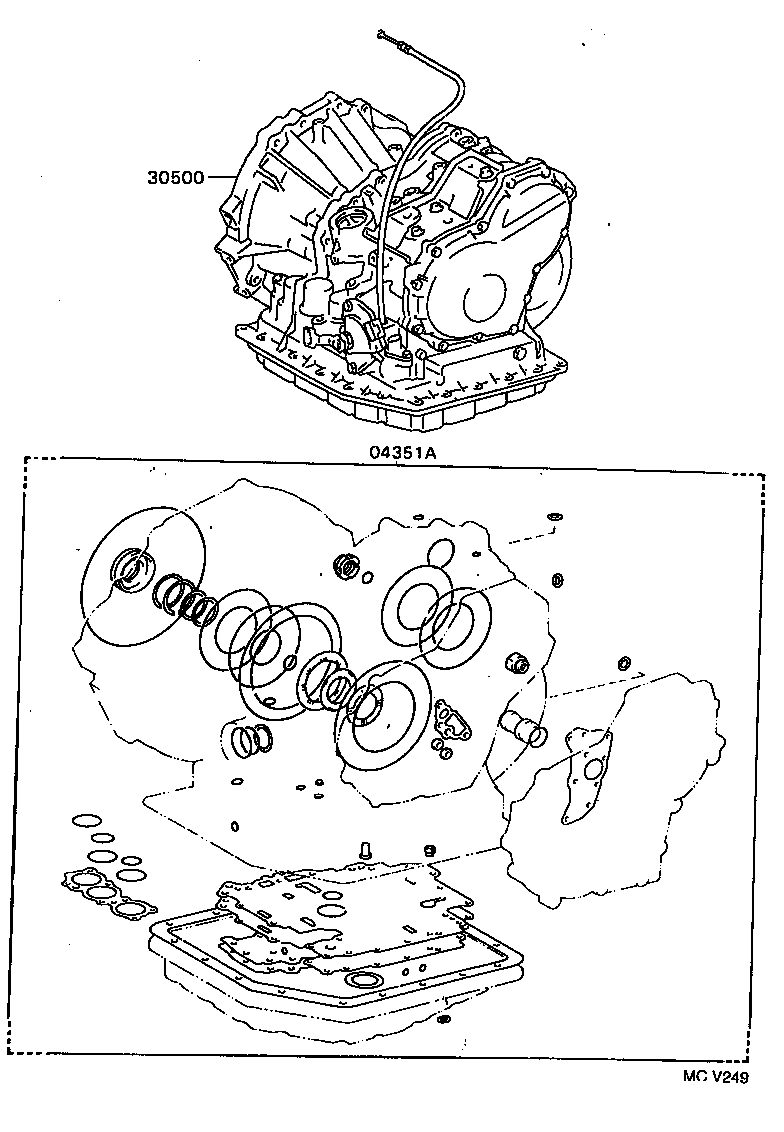 30500

04351A

MC V249