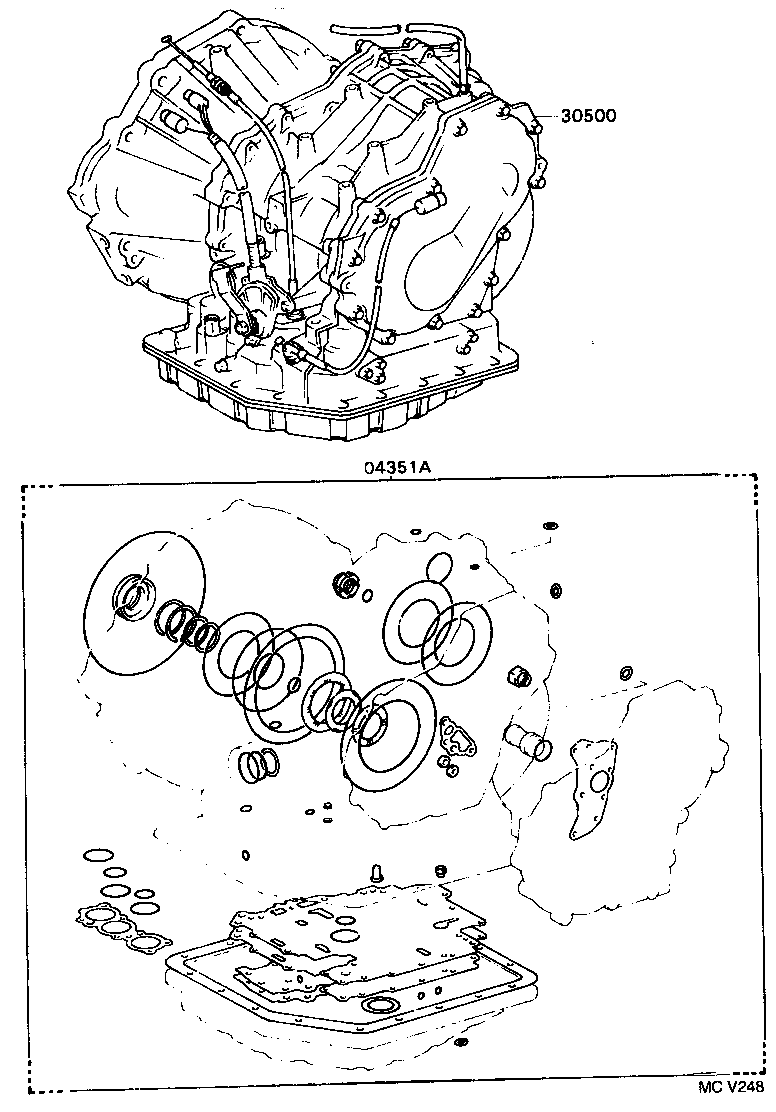 30500

04351A

MC V248