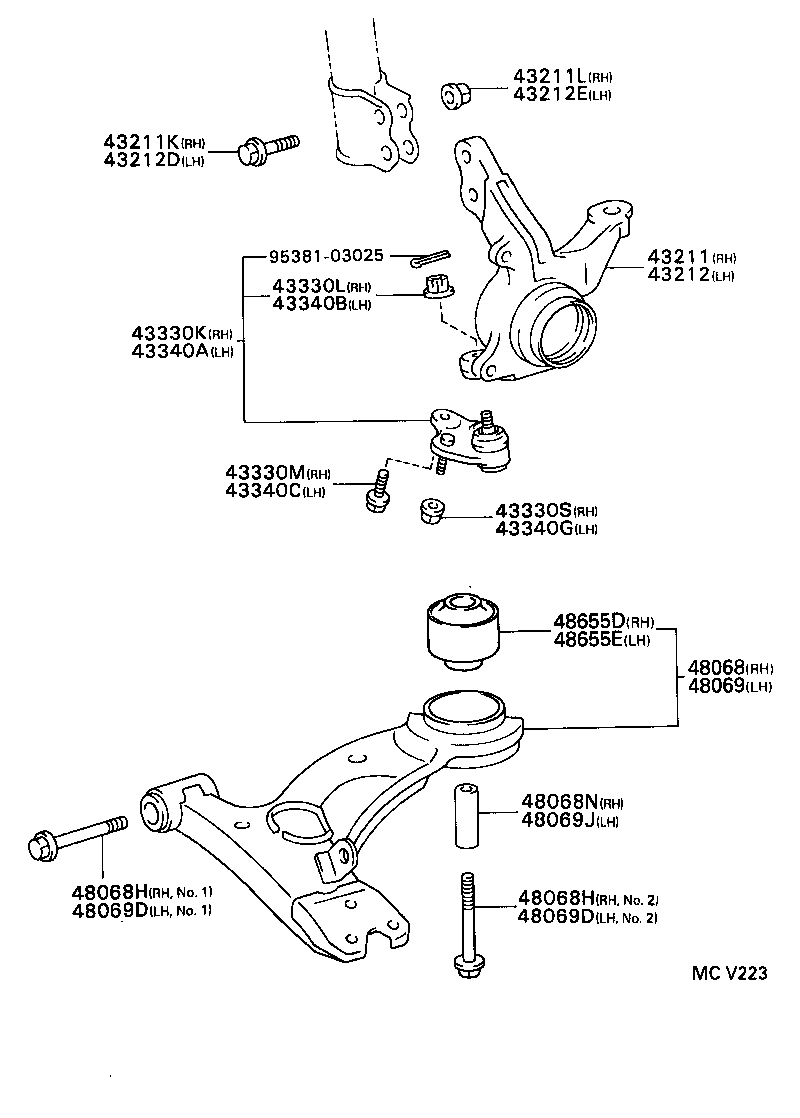 43211L(RH)
43212E(LH)

43211K(RH)
43212D(LH)

95381-03025

43330L(RH)
43340B(LH)

43211(RH)
43212(LH)

43330K(RH)
43340A(LH)

43330M(RH)
43340C(LH)

43330S(RH)
43340G(LH)

48655D(RH)
48655E(LH)

48068(RH)
48069(LH)

48068N(RH)
48069J(LH)

48068H(RH, No. 1)
48069D(LH, No. 1)

48068H(RH, No. 2)
48069D(LH, No. 2)

MC V223